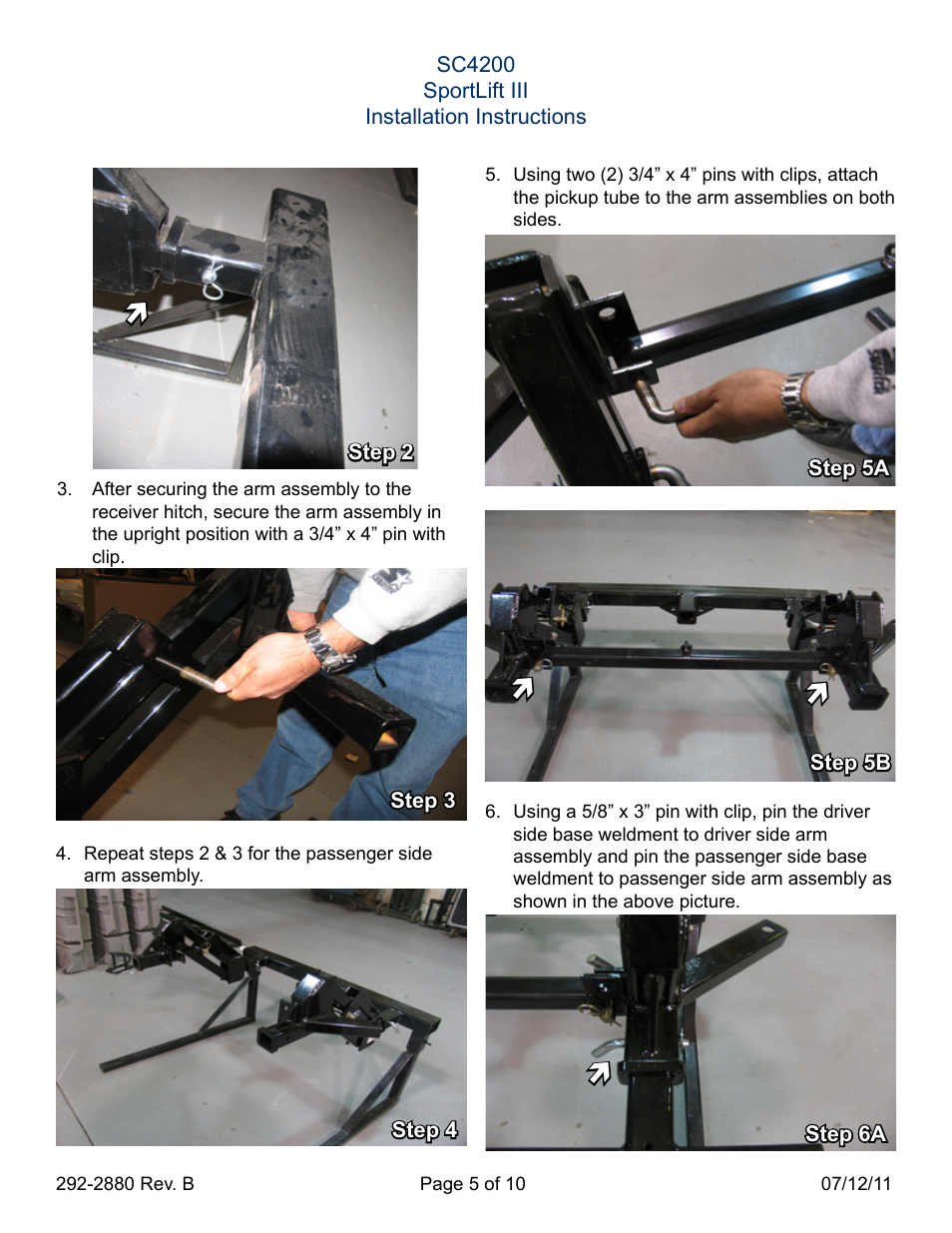 SC4200
SportLift III
Installation Instructions

Step 2

3. After securing the arm assembly to the receiver hitch, secure the arm assembly in the upright position with a 3/4” x 4” pin with clip.

Step 3

4. Repeat steps 2 & 3 for the passenger side arm assembly.

Step 4

5. Using two (2) 3/4” x 4” pins with clips, attach the pickup tube to the arm assemblies on both sides.

Step 5A

Step 5B

6. Using a 5/8” x 3” pin with clip, pin the driver side base weldment to driver side arm assembly and pin the passenger side base weldment to passenger side arm assembly as shown in the above picture.

Step 6A

292-2880 Rev. B Page 5 of 10 07/12/11