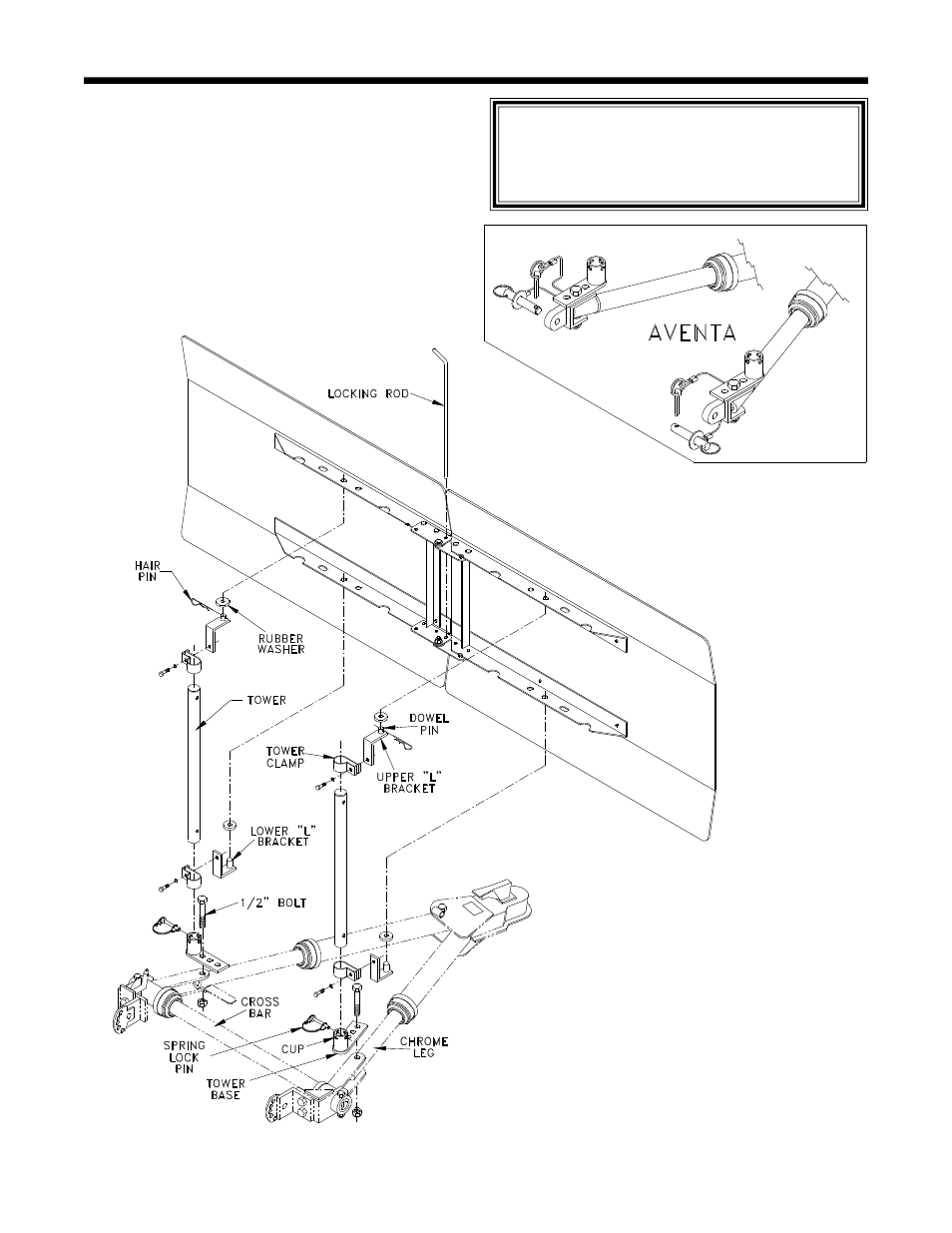 AVENTA

LOCKING ROD

HAIR PIN

RUBBER WASHER

TOWER

DOWEL PIN

TOWER CLAMP

UPPER "L" BRACKET

LOWER "L" BRACKET

1/2" BOLT

CROSS BAR

SPRING LOCK PIN

CUP

CHROME LEG

TOWER BASE