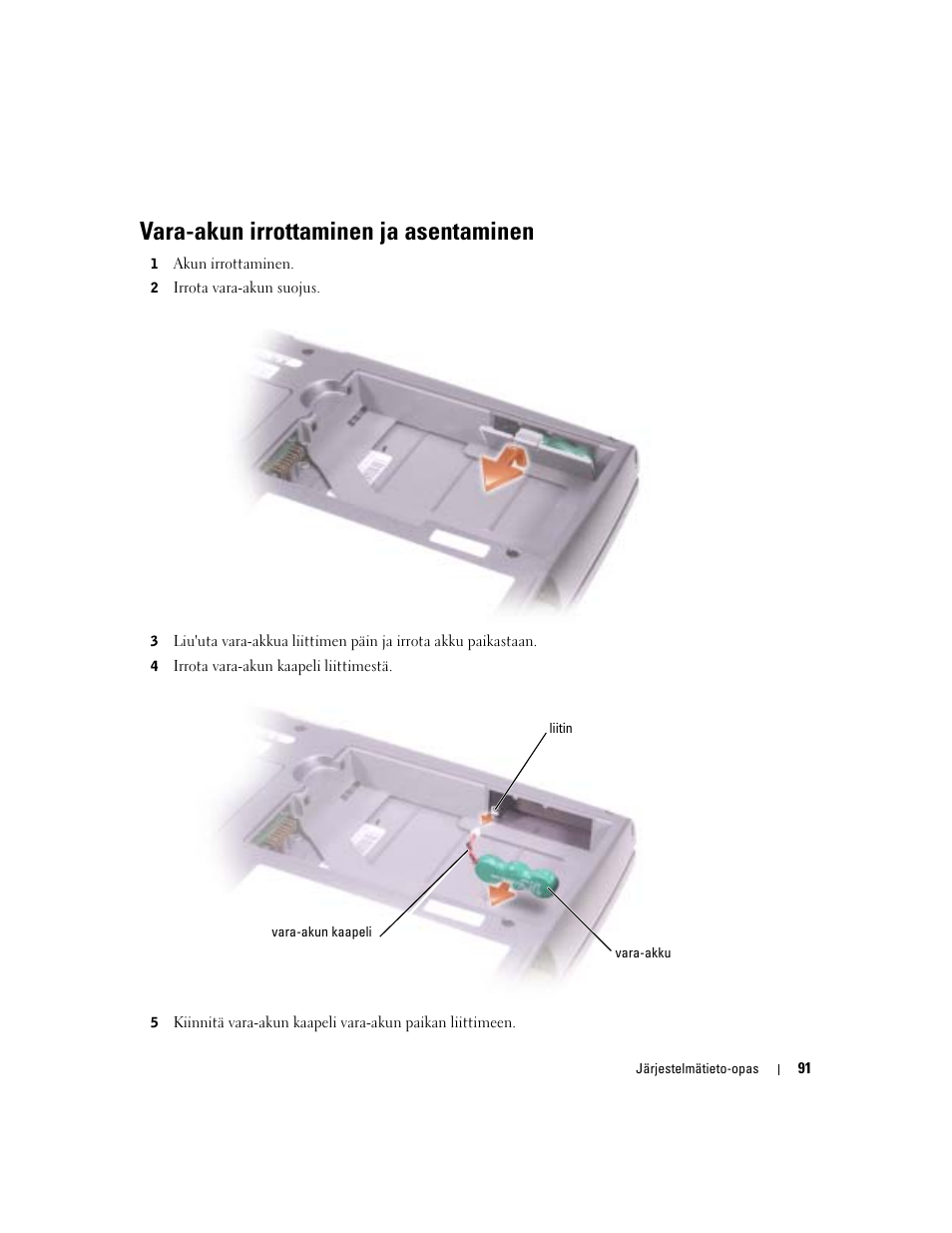 Vara-akun irrottaminen ja asentaminen

1 Akun irrottaminen.

2 Irrota vara-akun suojus.

3 Liu'uta vara-akkua liittimen päin ja irrota akku paikastaan.

4 Irrota vara-akun kaapeli liittimestä.

liitin

vara-akun kaapeli

vara-akku

5 Kiinnitä vara-akun kaapeli vara-akun paikan liittimeen.

Järjestelmätieto-opas | 91