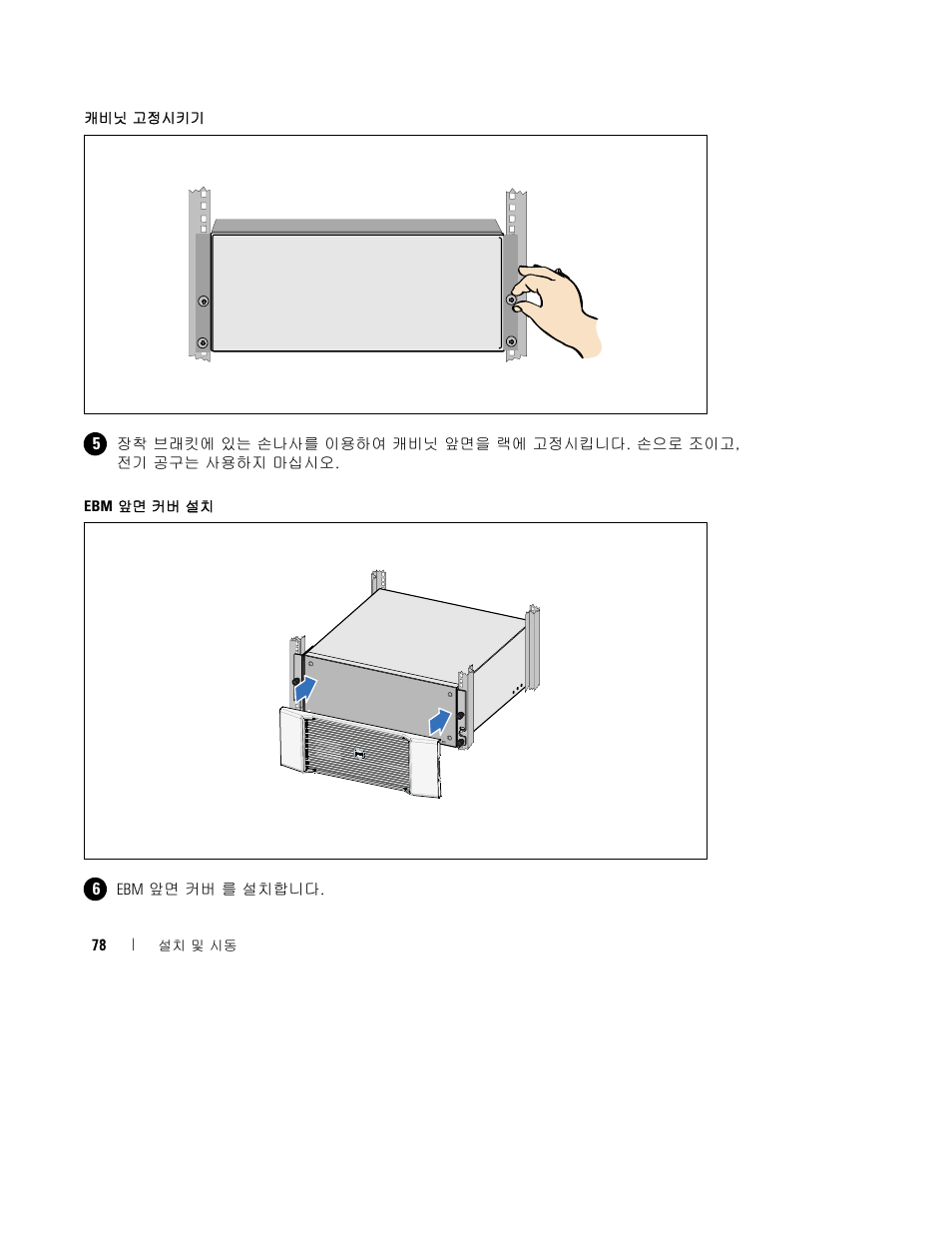 캐비닛 고정시키기

5 장착 브래킷에 있는 손나사를 이용하여 캐비닛 앞면을 랙에 고정시킵니다. 손으로 조이고, 전기 공구는 사용하지 마십시오.

EBM 앞면 커버 설치

6 EBM 앞면 커버 를 설치합니다.

78 | 설치 및 시동