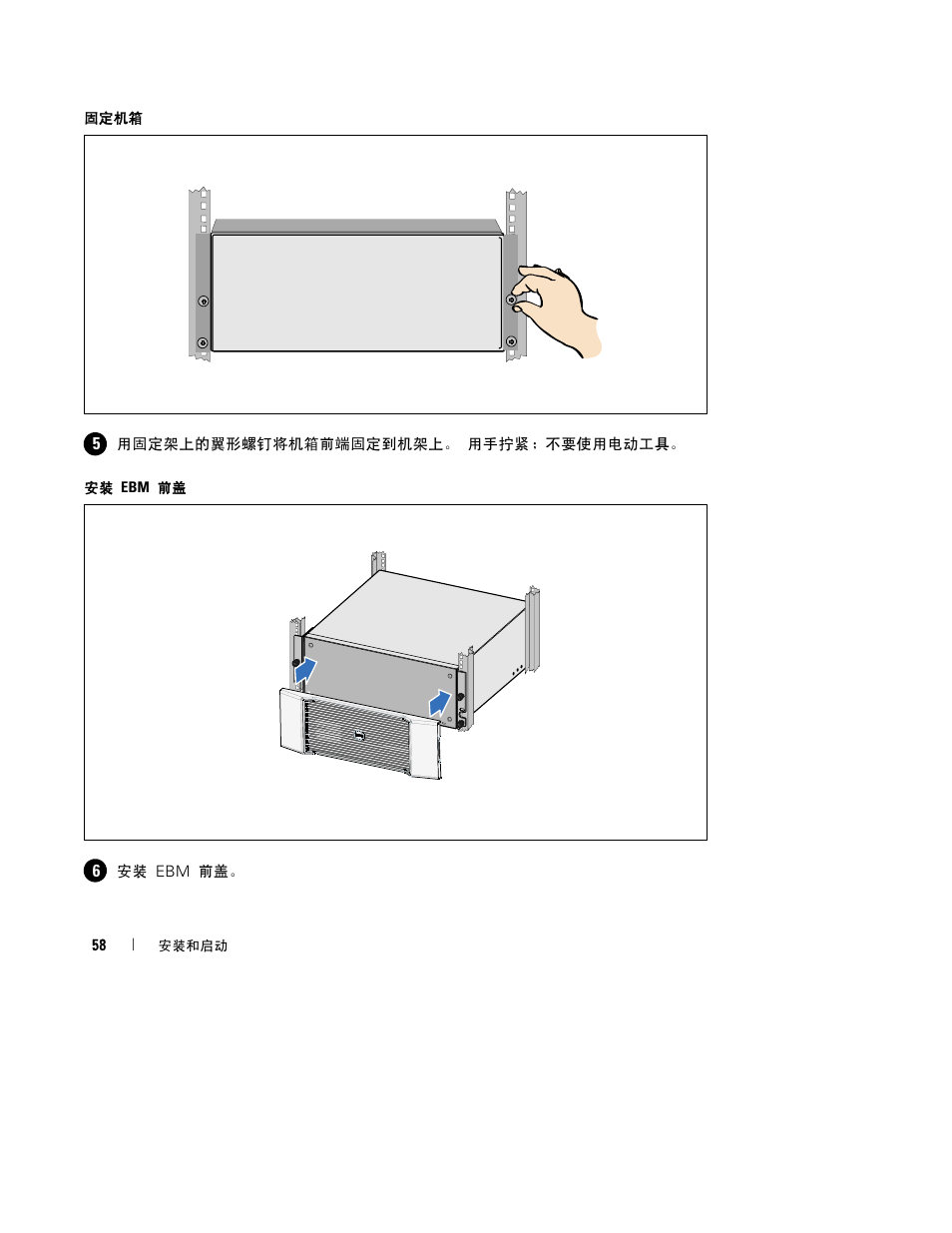 固定机箱

5 用固定架上的翼形螺钉将机箱前端固定到机架上。 用手拧紧；不要使用电动工具。

安装 EBM 前盖

6 安装 EBM 前盖。

58 | 安装和启动