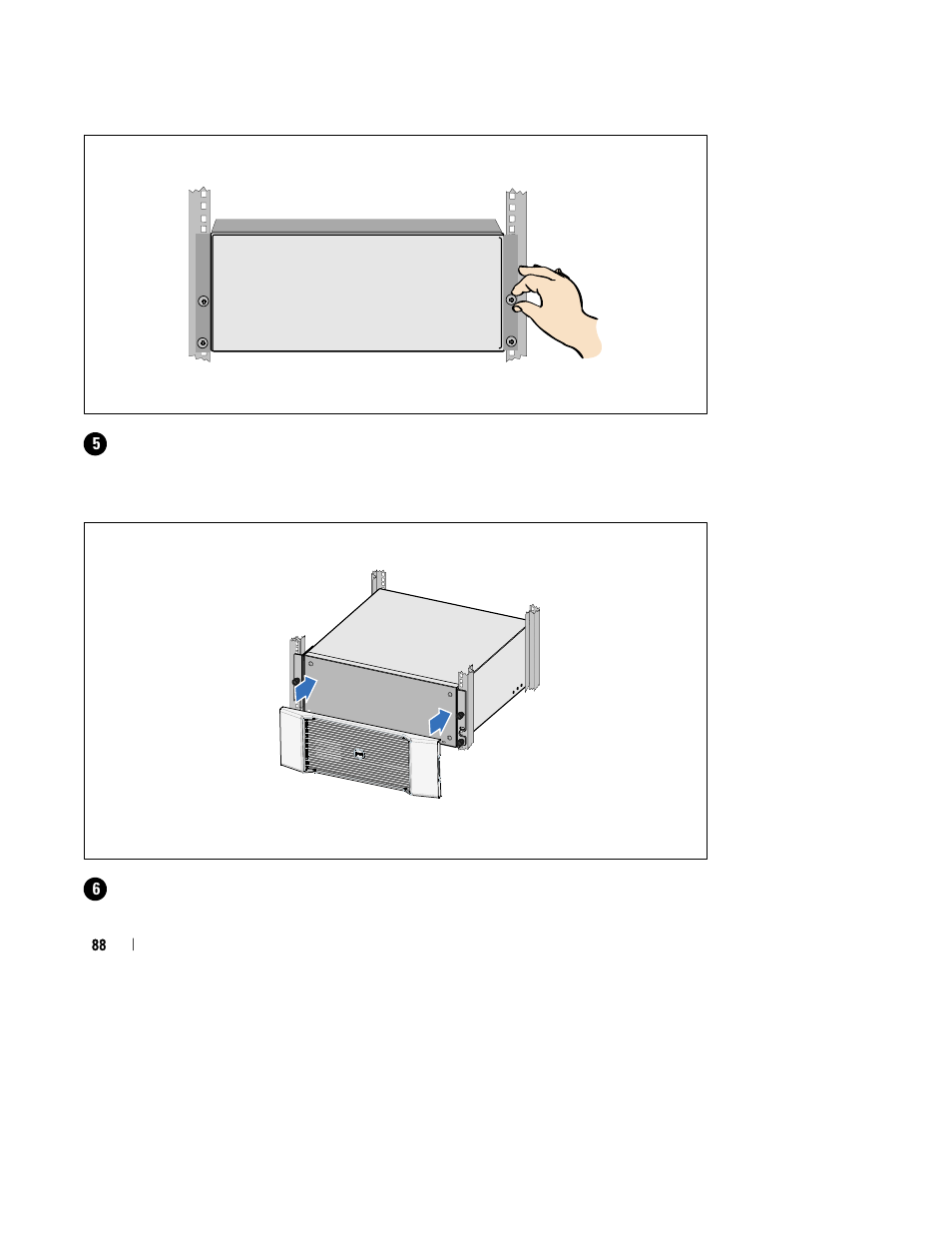 5

6

88 |