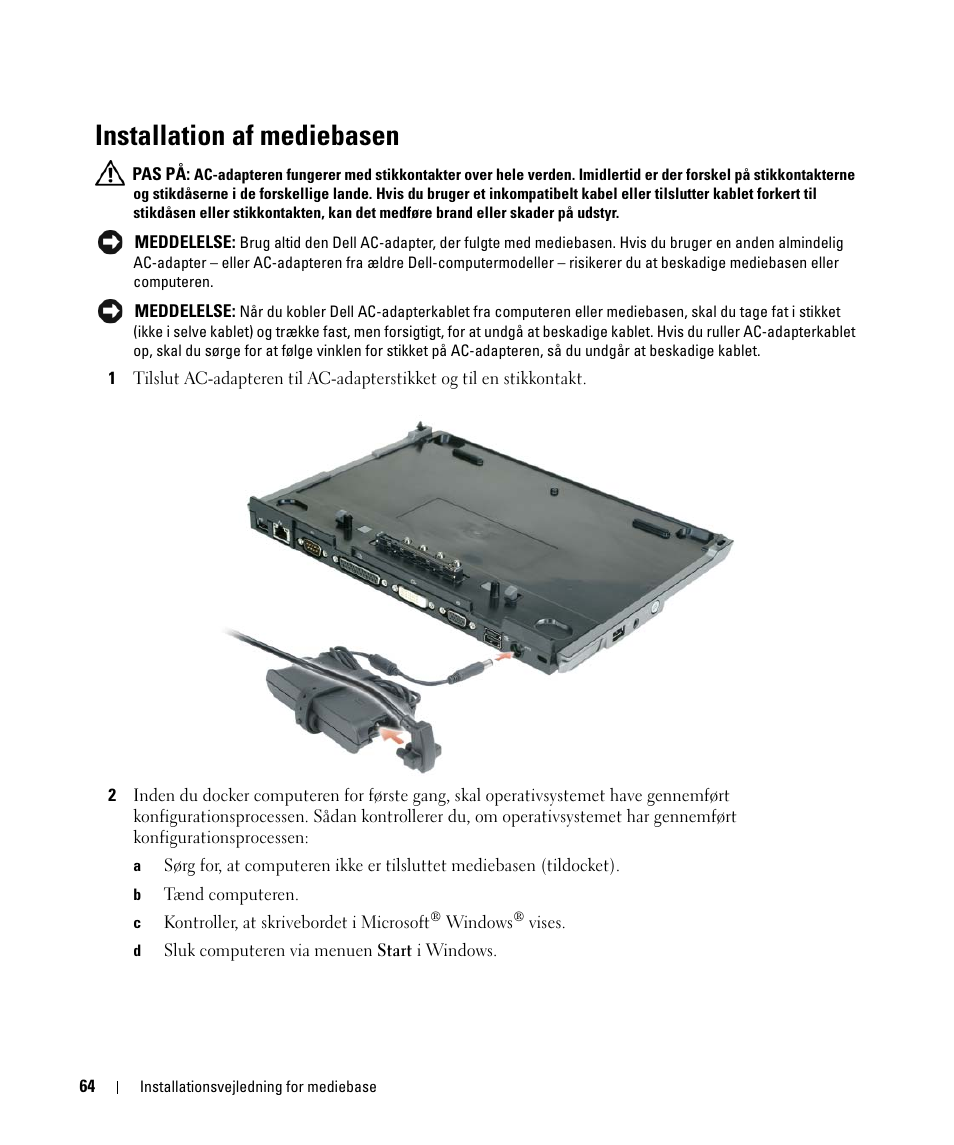 Installation af mediebasen

PAS PÅ: AC-adapteren fungerer med stikkontakter over hele verden. Imidlertid er der forskel på stikkontakterne og stikdåserne i de forskellige lande. Hvis du bruger et inkompatibelt kabel eller tilslutter kablet forkert til stikdåsen eller stikkontakten, kan det medføre brand eller skader på udstyr.

MEDDELELSE: Brug altid den Dell AC-adapter, der fulgte med mediebasen. Hvis du bruger en anden almindelig AC-adapter – eller AC-adapteren fra ældre Dell-computermodeller – risikerer du at beskadige mediebasen eller computeren.

MEDDELELSE: Når du kobler Dell AC-adapterkablet fra computeren eller mediebasen, skal du tage fat i stikket (ikke i selve kablet) og trække fast, men forsigtigt, for at undgå at beskadige kablet. Hvis du ruller AC-adapterkablet op, skal du sørge for at følge vinklen for stikket på AC-adapteren, så du undgår at beskadige kablet.

1 Tilslut AC-adapteren til AC-adapterstikket og til en stikkontakt.

2 Inden du docker computeren for første gang, skal operativsystemet have gennemført konfigurationsprocessen. Sådan kontrollerer du, om operativsystemet har gennemført konfigurationsprocessen:

a Sørg for, at computeren ikke er tilsluttet mediebasen (tildocket).

b Tænd computeren.

c Kontroller, at skrivebordet i Microsoft® Windows® vises.

d Sluk computeren via menuen Start i Windows.

64 | Installationsvejledning for mediebase