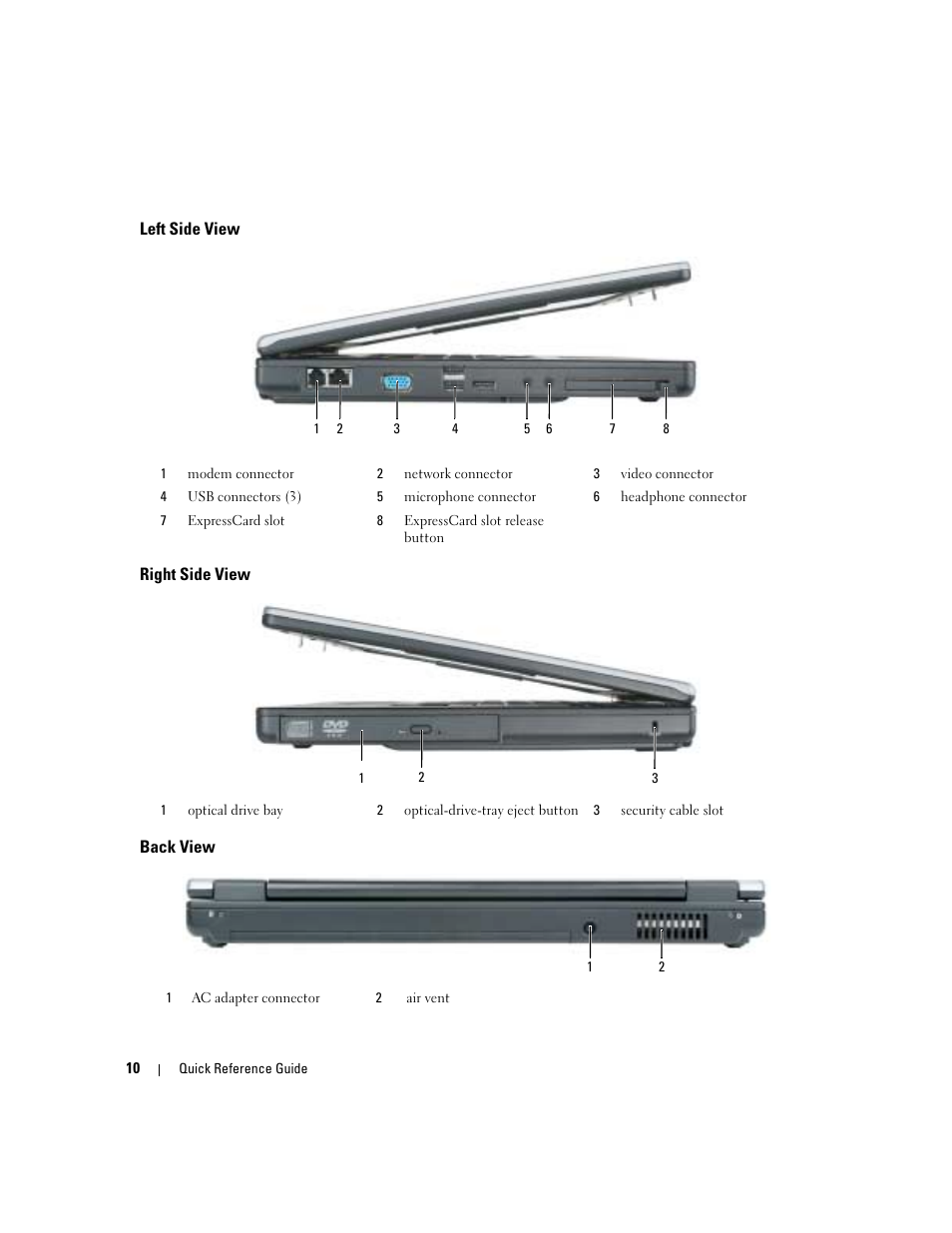 Left Side View

1 2 3 4 5 6 7 8

| 1 | modem connector | 2 | network connector | 3 | video connector |
|---|---|---|---|---|---|
| 4 | USB connectors (3) | 5 | microphone connector | 6 | headphone connector |
| 7 | ExpressCard slot | 8 | ExpressCard slot release button | | |

Right Side View

DVD

1 2 3

| 1 | optical drive bay | 2 | optical-drive-tray eject button | 3 | security cable slot |
|---|---|---|---|---|---|

Back View

1 2

| 1 | AC adapter connector | 2 | air vent |
|---|---|---|---|

10 | Quick Reference Guide