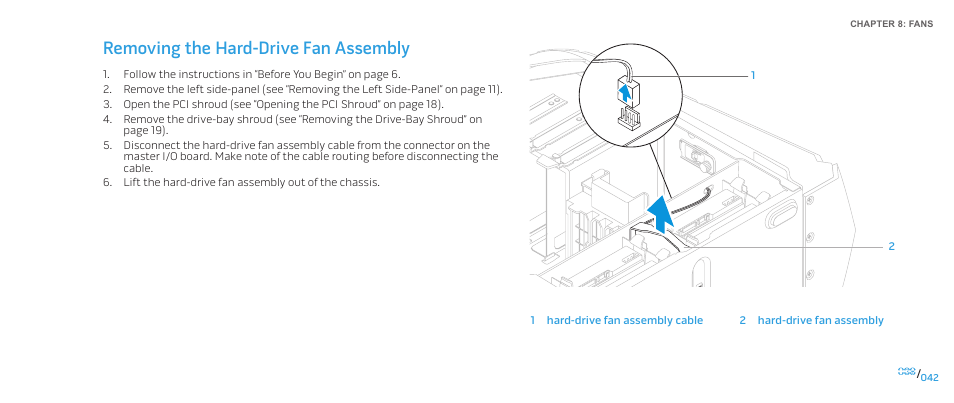 CHAPTER 8: FANS

Removing the Hard-Drive Fan Assembly

1. Follow the instructions in "Before You Begin" on page 6.
2. Remove the left side-panel (see "Removing the Left Side-Panel" on page 11).
3. Open the PCI shroud (see "Opening the PCI Shroud" on page 18).
4. Remove the drive-bay shroud (see "Removing the Drive-Bay Shroud" on page 19).
5. Disconnect the hard-drive fan assembly cable from the connector on the master I/O board. Make note of the cable routing before disconnecting the cable.
6. Lift the hard-drive fan assembly out of the chassis.

1

2

1 hard-drive fan assembly cable

2 hard-drive fan assembly

/042