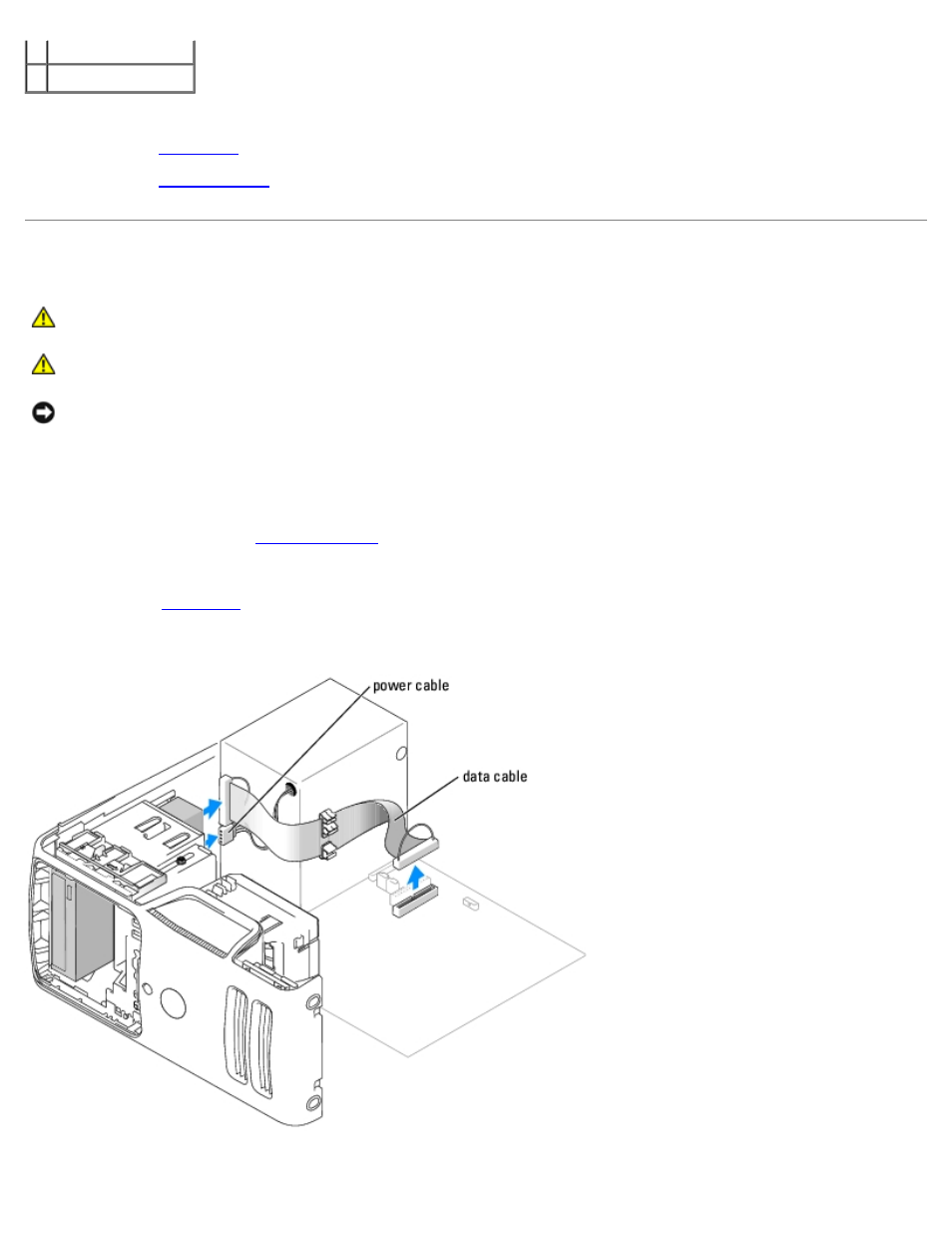 power cable

data cable