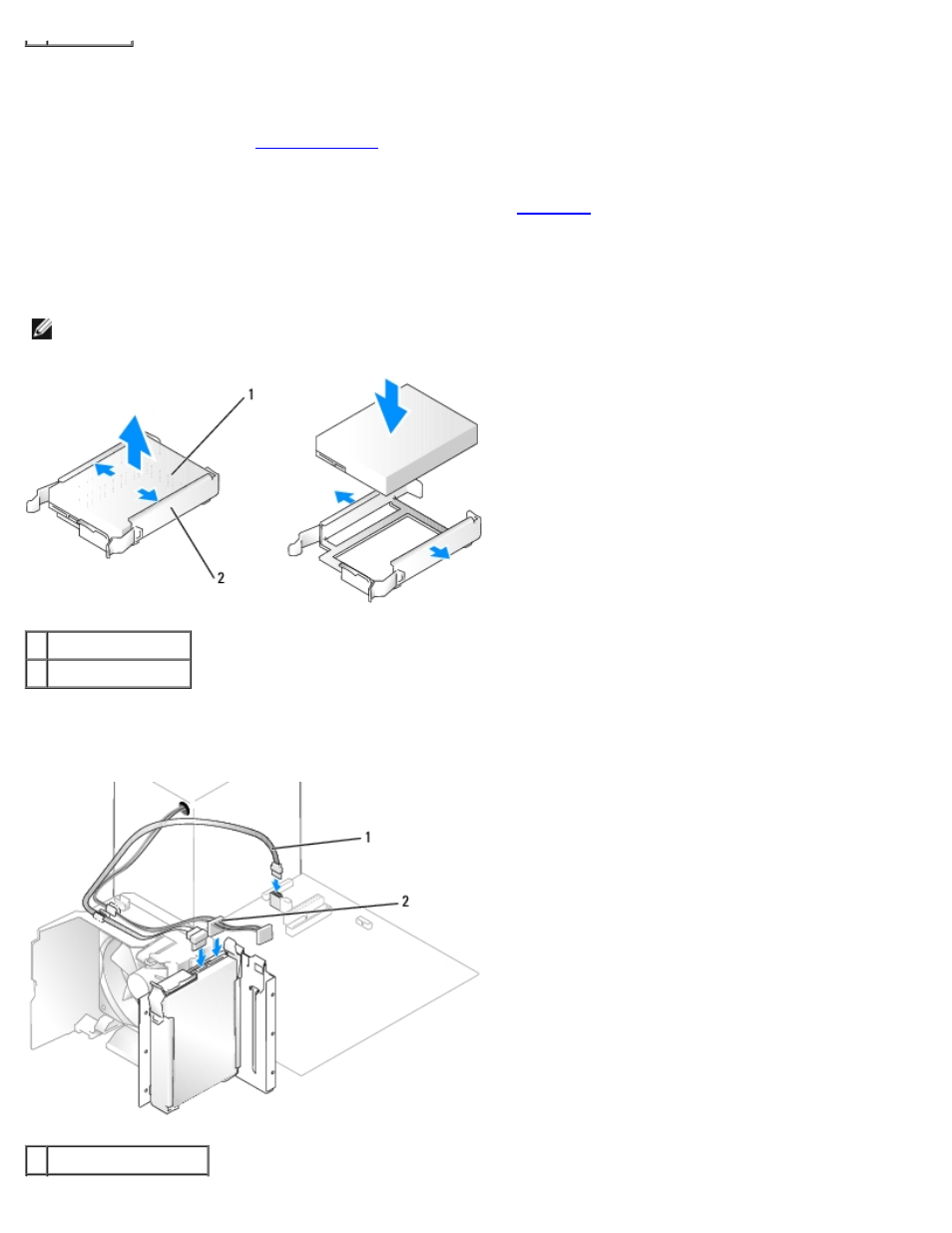 1

2

1

2