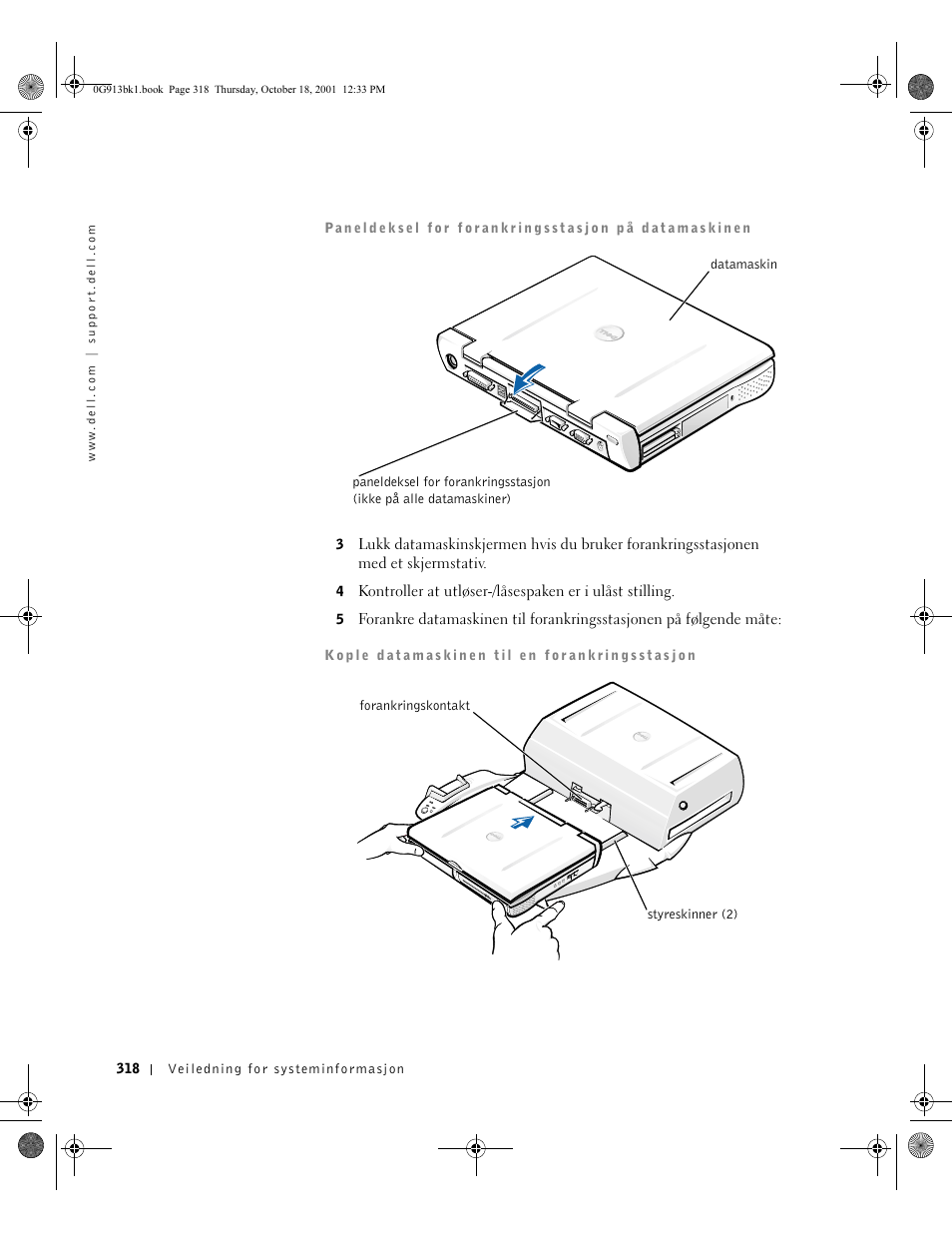 0G913bk1.book Page 318 Thursday, October 18, 2001 12:33 PM

www.dell.com | support.dell.com

Paneldeksel for forankringsstasjon på datamaskinen

datamaskin

paneldeksel for forankringsstasjon (ikke på alle datamaskiner)

3 Lukk datamaskinskjermen hvis du bruker forankringsstasjonen med et skjermstativ.

4 Kontroller at utløser-/låsespaken er i ulåst stilling.

5 Forankre datamaskinen til forankringsstasjonen på følgende måte:

Kople datamaskinen til en forankringsstasjon

forankringskontakt

styreskinner (2)

318 | Veiledning for systeminformasjon