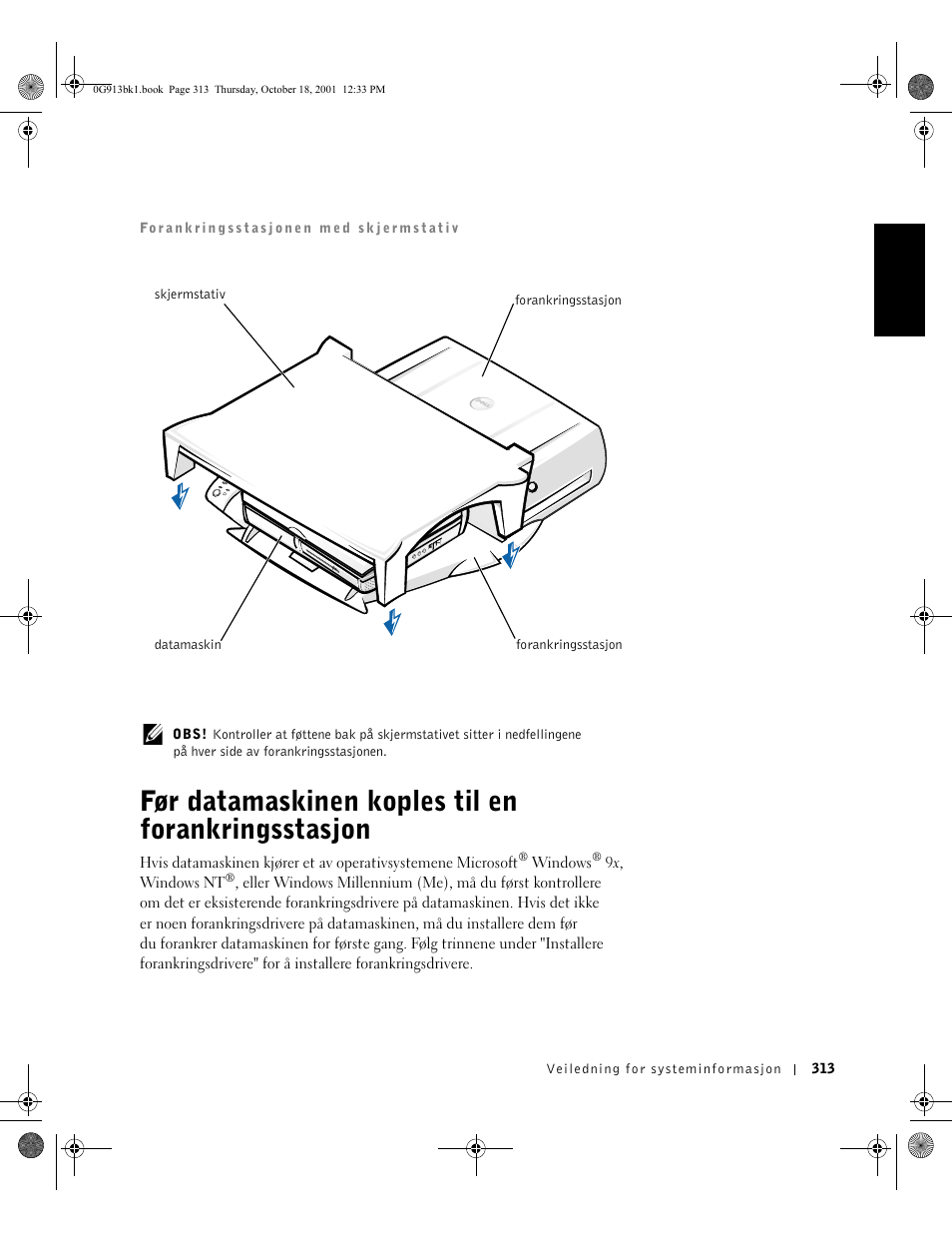 0G913bk1.book Page 313 Thursday, October 18, 2001 12:33 PM

Forankringsstasjonen med skjermstativ

skjermstativ

forankringsstasjon

datamaskin

forankringsstasjon

OBS! Kontroller at føttene bak på skjermstativet sitter i nedfellingene på hver side av forankringsstasjonen.

Før datamaskinen koples til en forankringsstasjon

Hvis datamaskinen kjører et av operativsystemene Microsoft® Windows® 9x, Windows NT®, eller Windows Millennium (Me), må du først kontrollere om det er eksisterende forankringsdrivere på datamaskinen. Hvis det ikke er noen forankringsdrivere på datamaskinen, må du installere dem før du forankrer datamaskinen for første gang. Følg trinnene under "Installere forankringsdrivere" for å installere forankringsdrivere.

Veiledning for systeminformasjon | 313