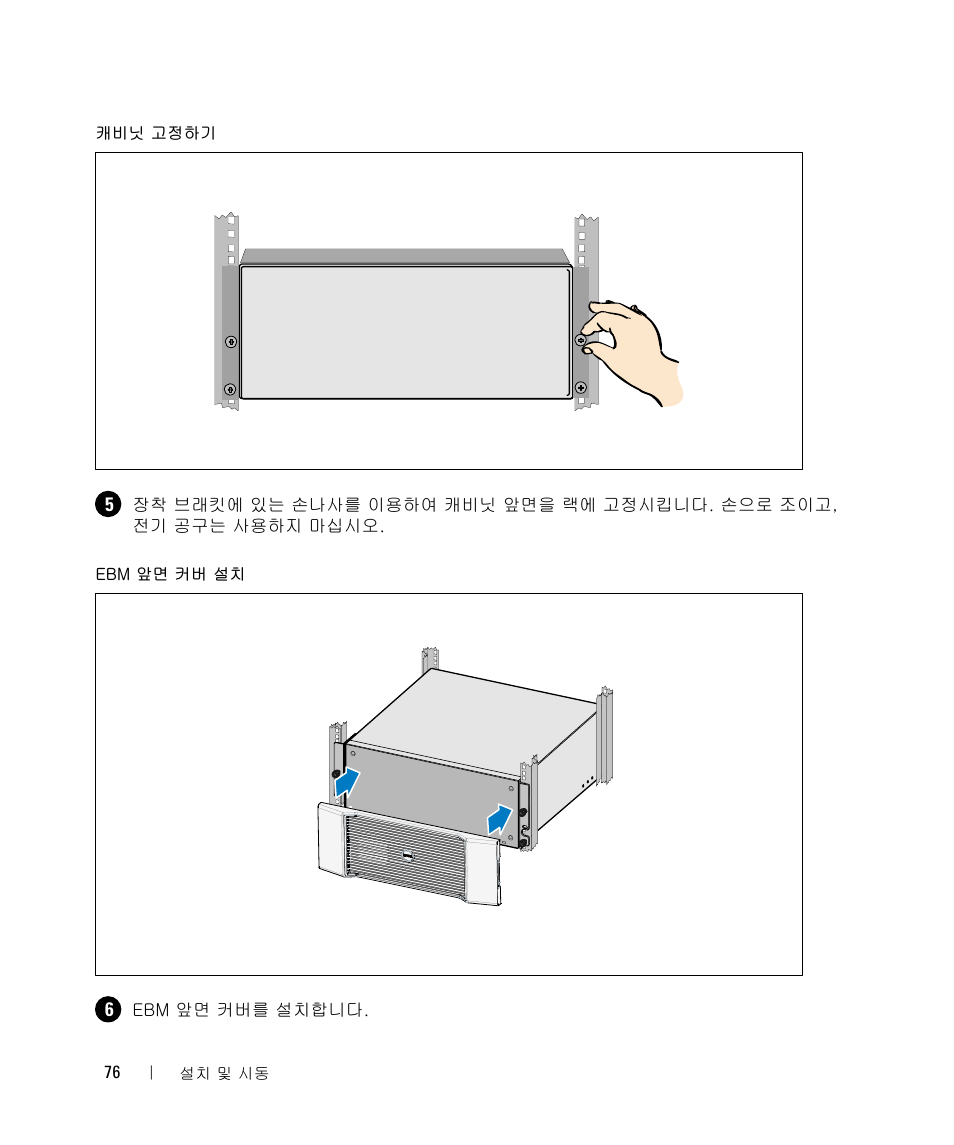 캐비닛 고정하기

5 장착 브래킷에 있는 손나사를 이용하여 캐비닛 앞면을 랙에 고정시킵니다. 손으로 조이고, 전기 공구는 사용하지 마십시오.

EBM 앞면 커버 설치

6 EBM 앞면 커버를 설치합니다.

76 | 설치 및 시동