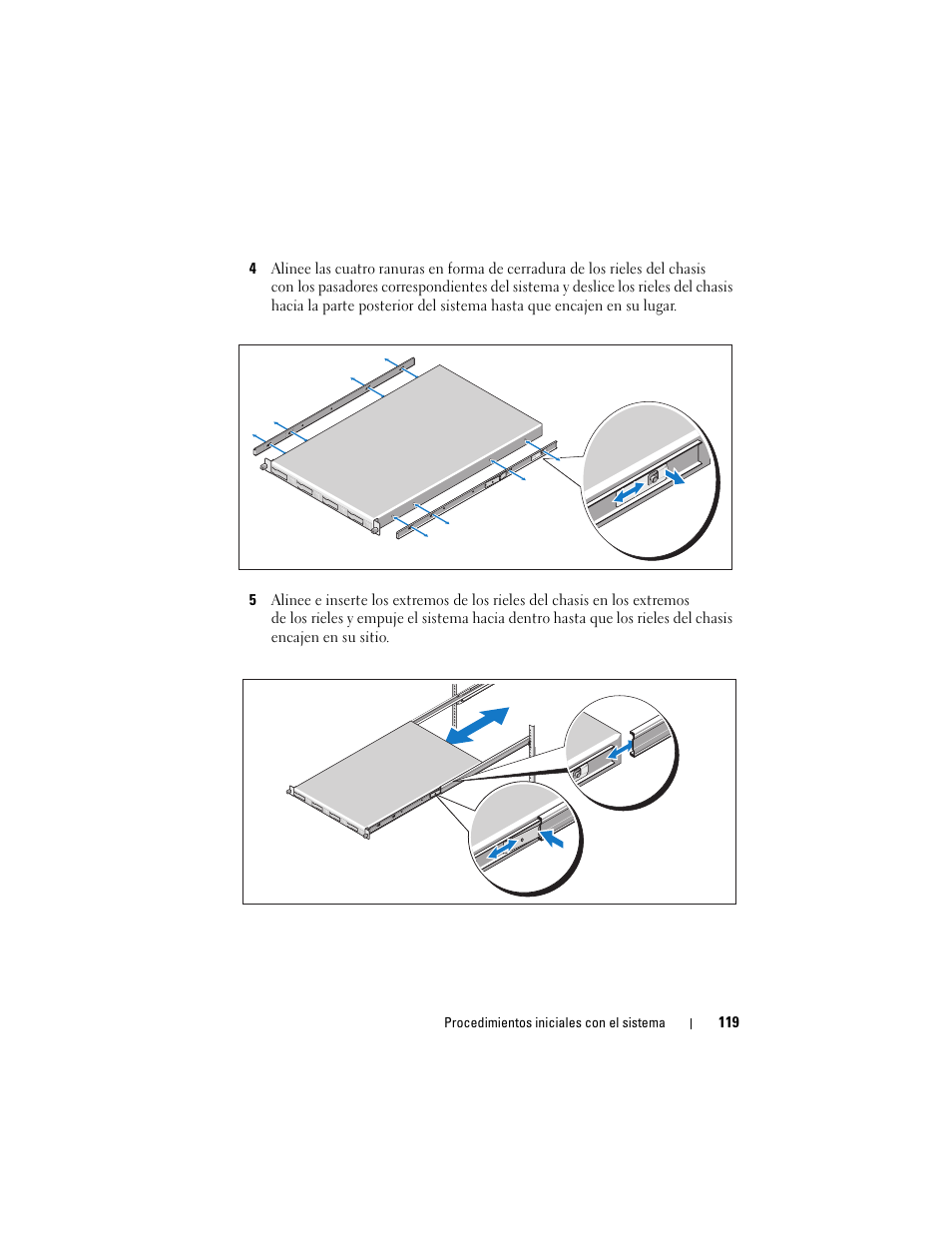 4 Alinee las cuatro ranuras en forma de cerradura de los rieles del chasis con los pasadores correspondientes del sistema y deslice los rieles del chasis hacia la parte posterior del sistema hasta que encajen en su lugar.

5 Alinee e inserte los extremos de los rieles del chasis en los extremos de los rieles y empuje el sistema hacia dentro hasta que los rieles del chasis encajen en su sitio.

Procedimientos iniciales con el sistema | 119