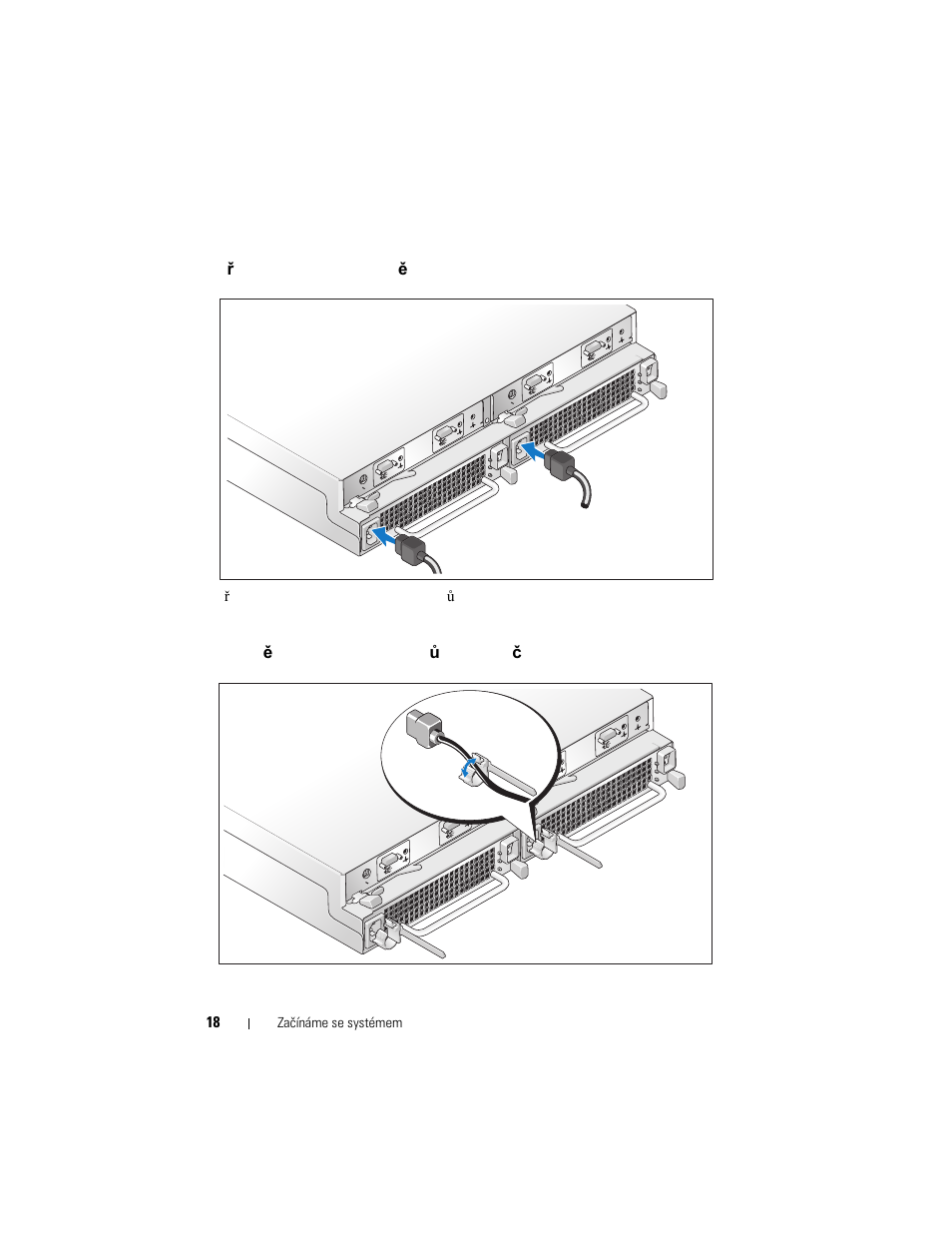 ř ě

ř ů

ě ů č

18 | Začínáme se systémem