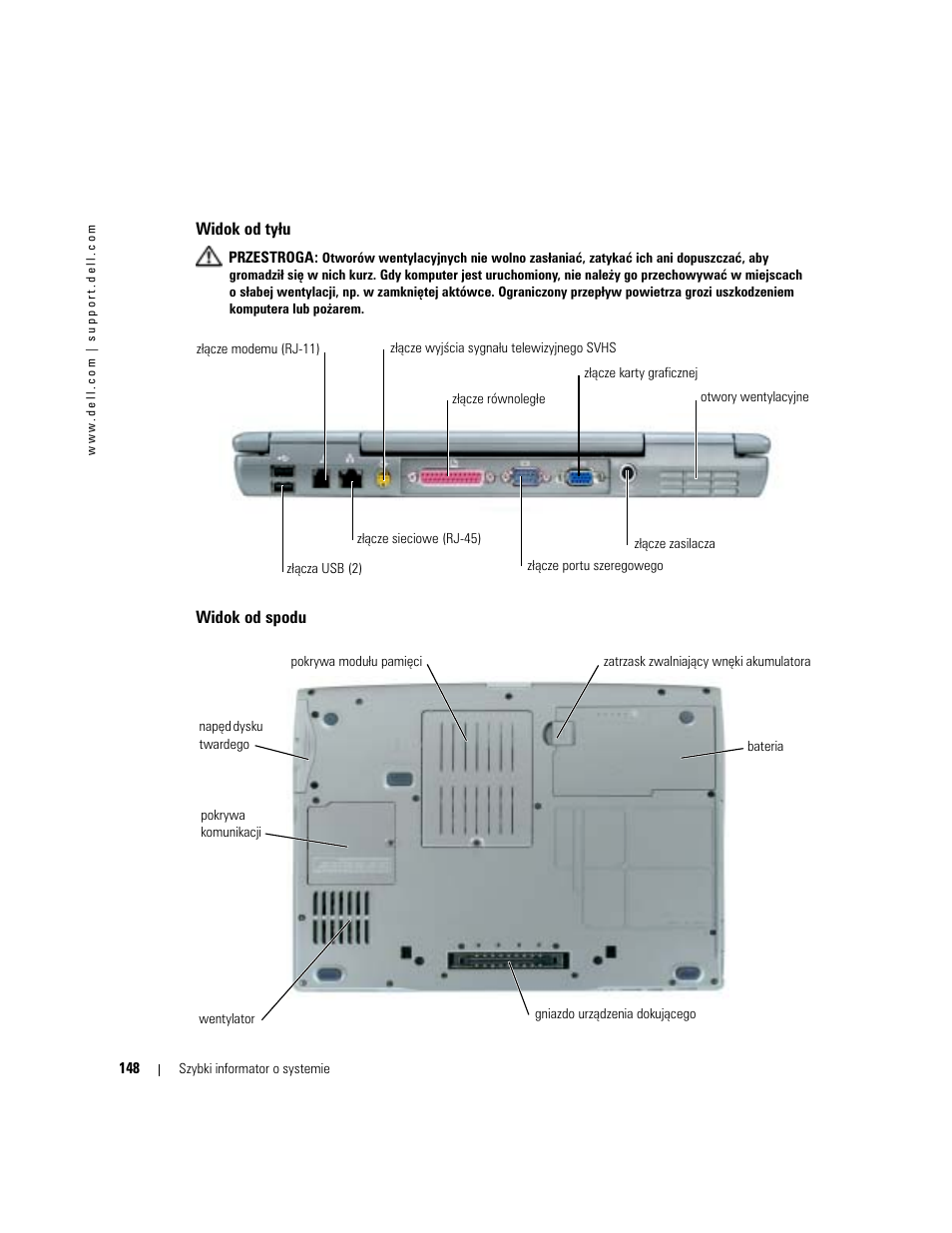 www.dell.com | support.dell.com

Widok od tyłu

PRZESTROGA: Otworów wentylacyjnych nie wolno zasłaniać, zatykać ich ani dopuszczać, aby gromadził się w nich kurz. Gdy komputer jest uruchomiony, nie należy go przechowywać w miejscach o słabej wentylacji, np. w zamkniętej aktówce. Ograniczony przepływ powietrza grozi uszkodzeniem komputera lub pożarem.

złącze modemu (RJ-11)
złącze wyjścia sygnału telewizyjnego SVHS
złącze karty graficznej
złącze równoległe
otwory wentylacyjne
złącze sieciowe (RJ-45)
złącze zasilacza
złącza USB (2)
złącze portu szeregowego

Widok od spodu

pokrywa modułu pamięci
zatrzask zwalniający wnęki akumulatora
napęd dysku twardego
bateria
pokrywa komunikacji
wentylator
gniazdo urządzenia dokującego

148 | Szybki informator o systemie