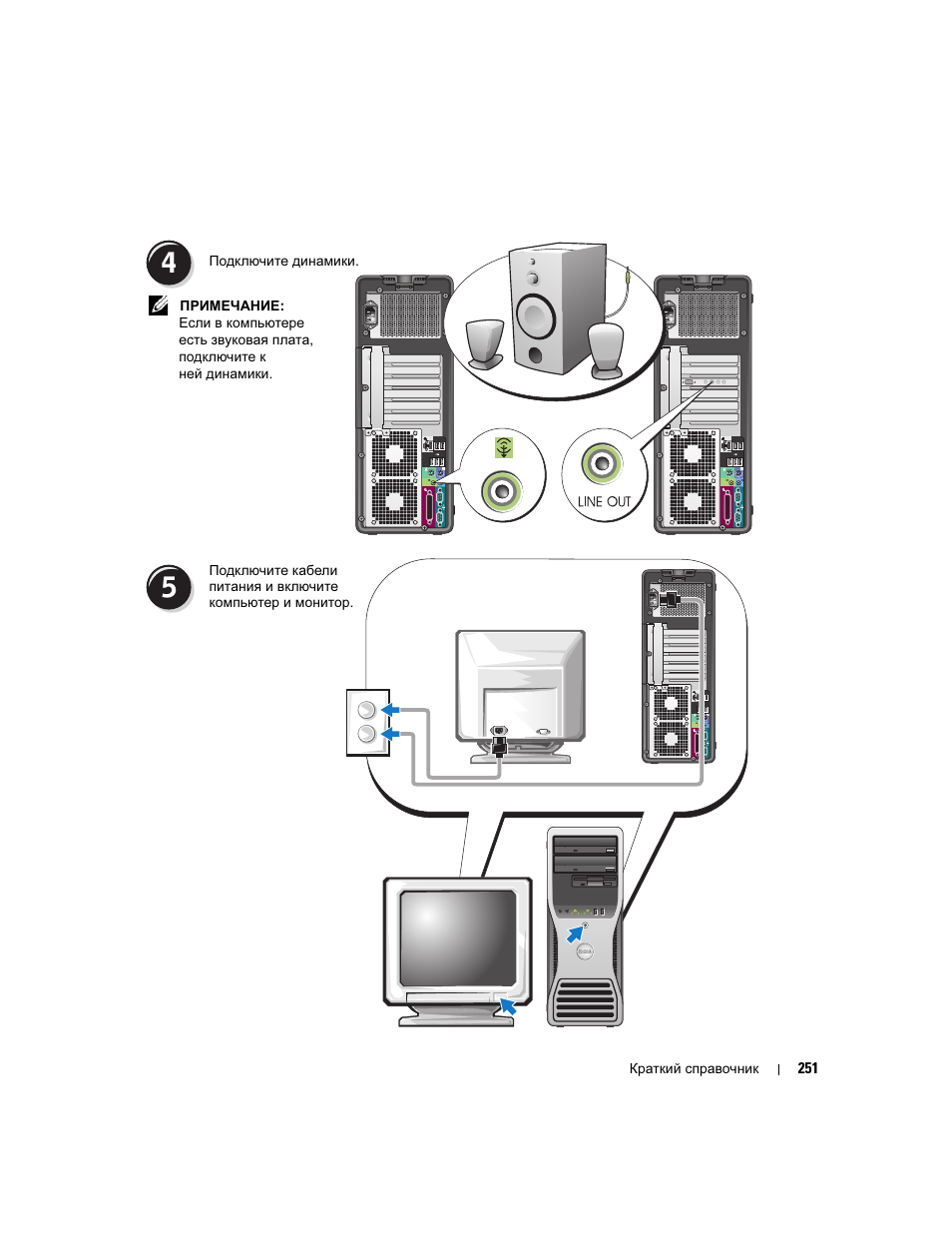 4

Подключите динамики.

ПРИМЕЧАНИЕ: Если в компьютере есть звуковая плата, подключите к ней динамики.

LINE OUT

5

Подключите кабели питания и включите компьютер и монитор.

Краткий справочник | 251