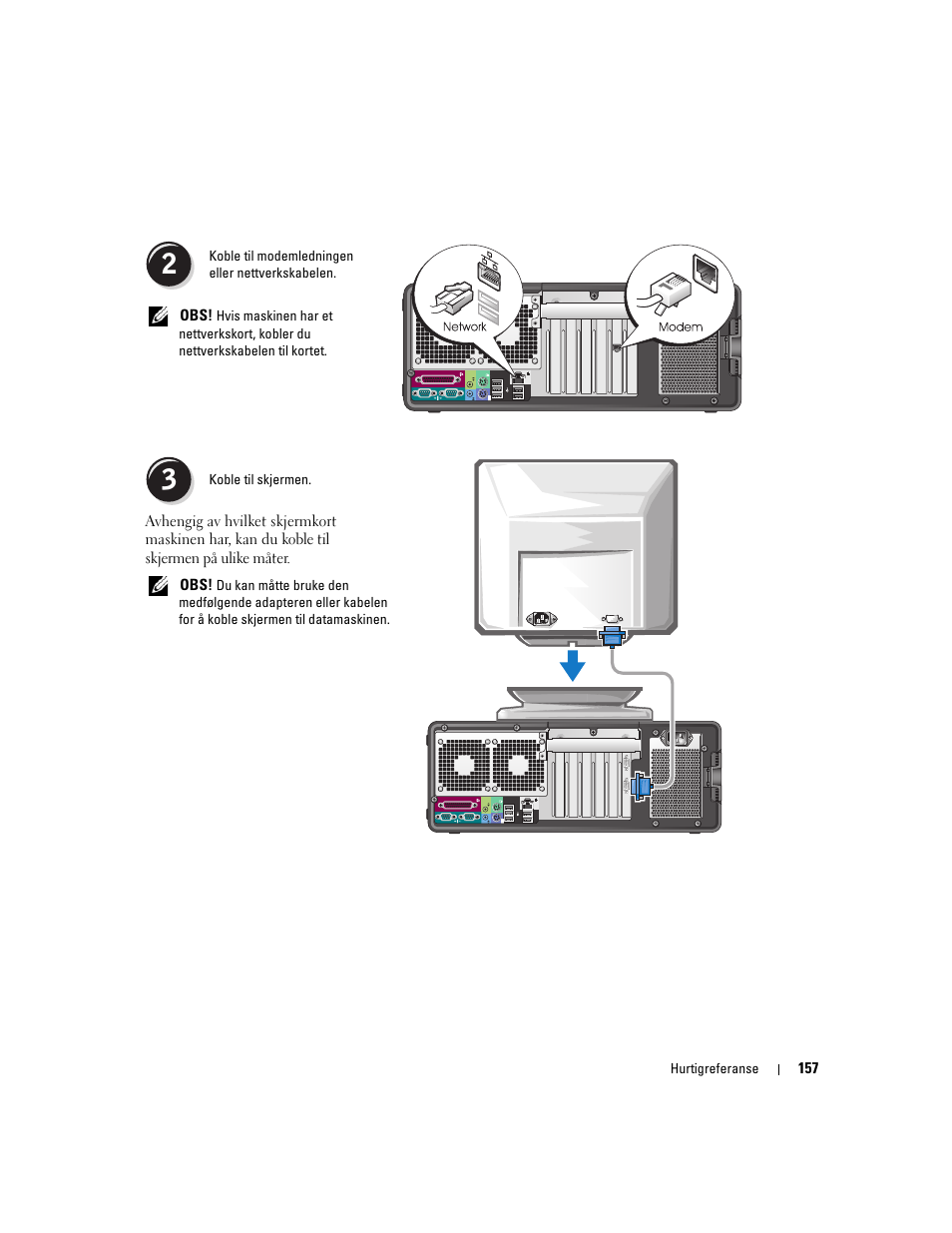 2

Koble til modemledningen eller nettverkskabelen.

OBS! Hvis maskinen har et nettverkskort, kobler du nettverkskabelen til kortet.

Network

Modem

3

Koble til skjermen.

Avhengig av hvilket skjermkort maskinen har, kan du koble til skjermen på ulike måter.

OBS! Du kan måtte bruke den medfølgende adapteren eller kabelen for å koble skjermen til datamaskinen.

Hurtigreferanse | 157