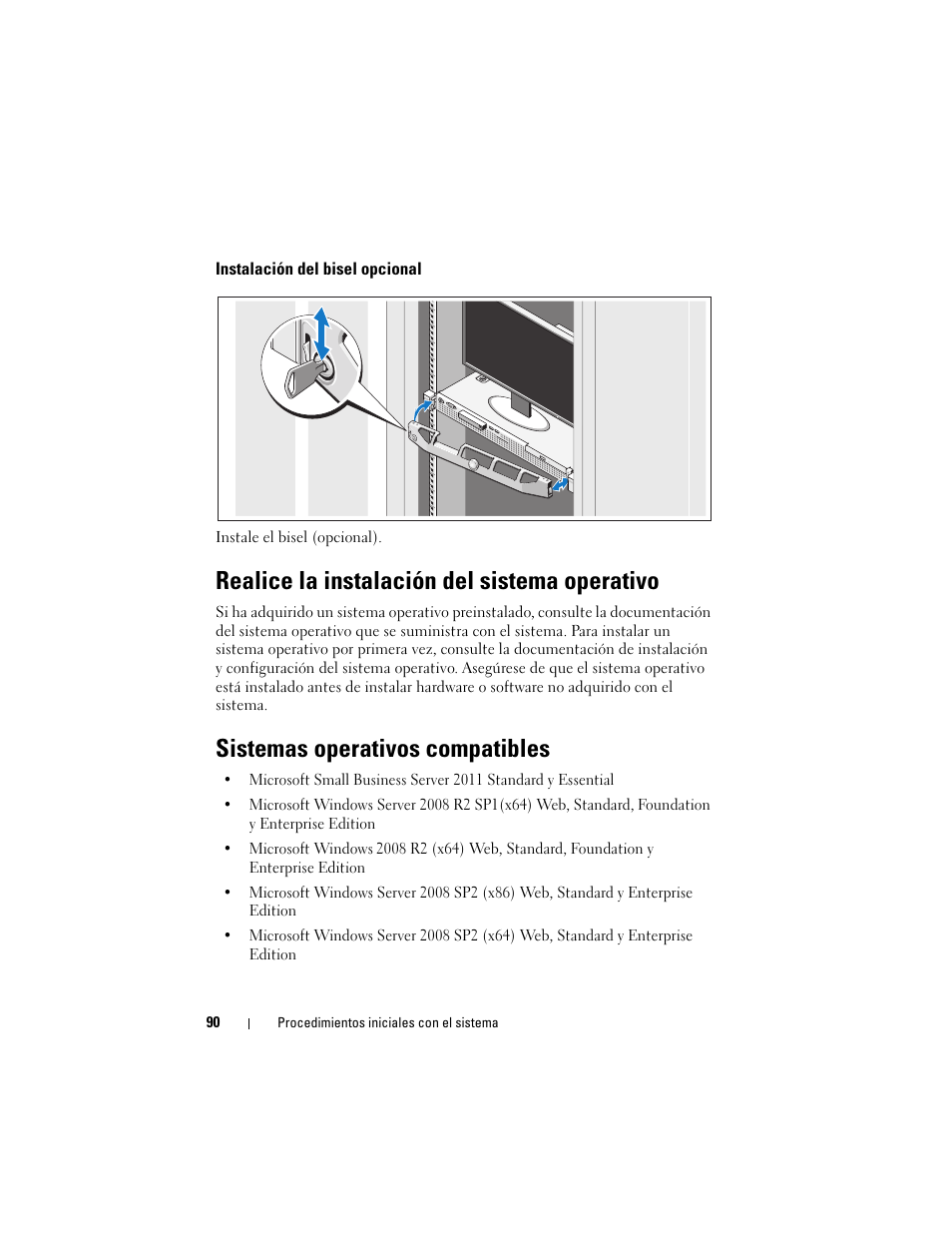 Instalación del bisel opcional

Instale el bisel (opcional).

Realice la instalación del sistema operativo

Si ha adquirido un sistema operativo preinstalado, consulte la documentación del sistema operativo que se suministra con el sistema. Para instalar un sistema operativo por primera vez, consulte la documentación de instalación y configuración del sistema operativo. Asegúrese de que el sistema operativo está instalado antes de instalar hardware o software no adquirido con el sistema.

Sistemas operativos compatibles

• Microsoft Small Business Server 2011 Standard y Essential
• Microsoft Windows Server 2008 R2 SP1(x64) Web, Standard, Foundation y Enterprise Edition
• Microsoft Windows 2008 R2 (x64) Web, Standard, Foundation y Enterprise Edition
• Microsoft Windows Server 2008 SP2 (x86) Web, Standard y Enterprise Edition
• Microsoft Windows Server 2008 SP2 (x64) Web, Standard y Enterprise Edition

90 | Procedimientos iniciales con el sistema