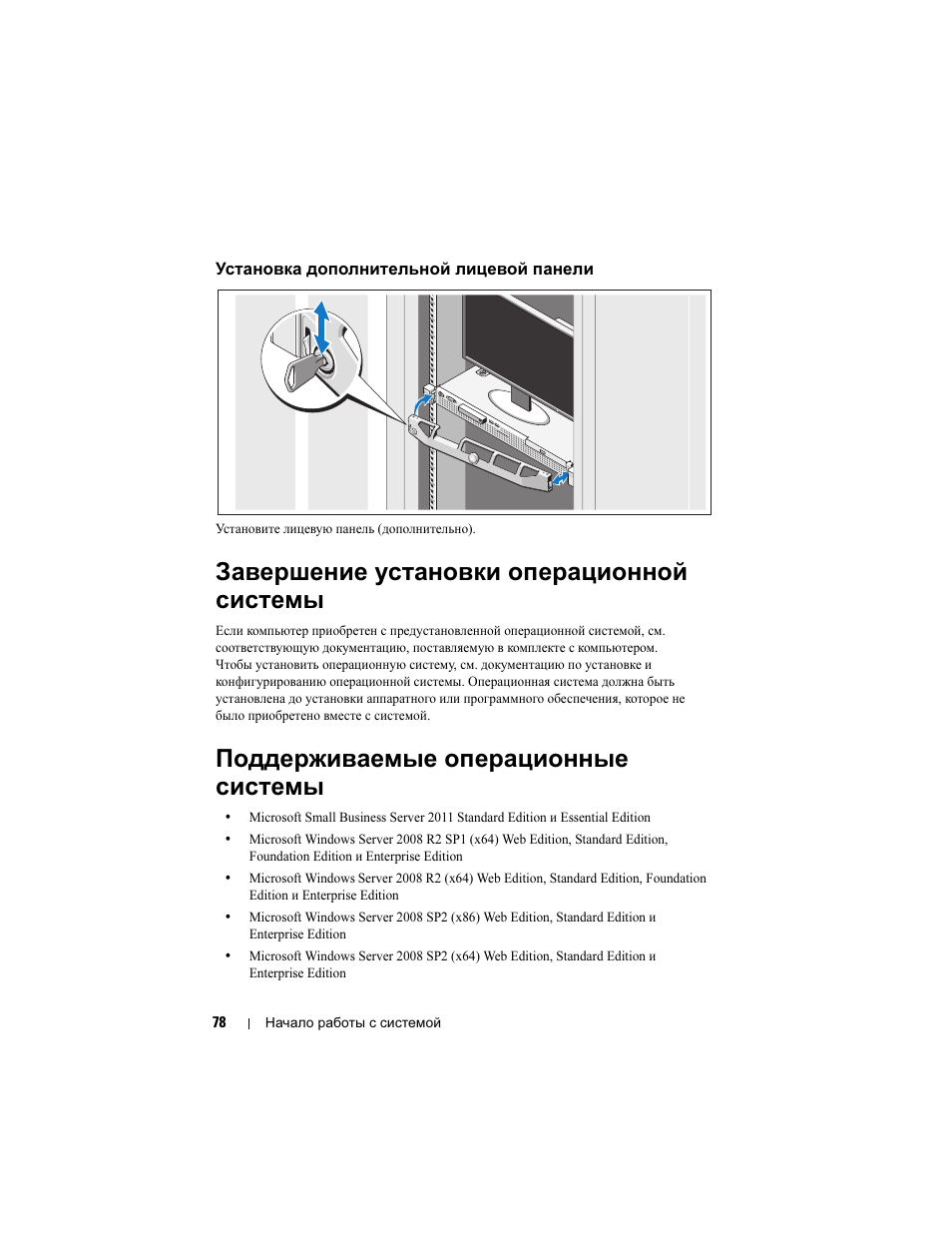 Установка дополнительной лицевой панели

Установите лицевую панель (дополнительно).

Завершение установки операционной системы

Если компьютер приобретен с предустановленной операционной системой, см. соответствующую документацию, поставляемую в комплекте с компьютером. Чтобы установить операционную систему, см. документацию по установке и конфигурированию операционной системы. Операционная система должна быть установлена до установки аппаратного или программного обеспечения, которое не было приобретено вместе с системой.

Поддерживаемые операционные системы

• Microsoft Small Business Server 2011 Standard Edition и Essential Edition
• Microsoft Windows Server 2008 R2 SP1 (x64) Web Edition, Standard Edition, Foundation Edition и Enterprise Edition
• Microsoft Windows Server 2008 R2 (x64) Web Edition, Standard Edition, Foundation Edition и Enterprise Edition
• Microsoft Windows Server 2008 SP2 (x86) Web Edition, Standard Edition и Enterprise Edition
• Microsoft Windows Server 2008 SP2 (x64) Web Edition, Standard Edition и Enterprise Edition

78 | Начало работы с системой