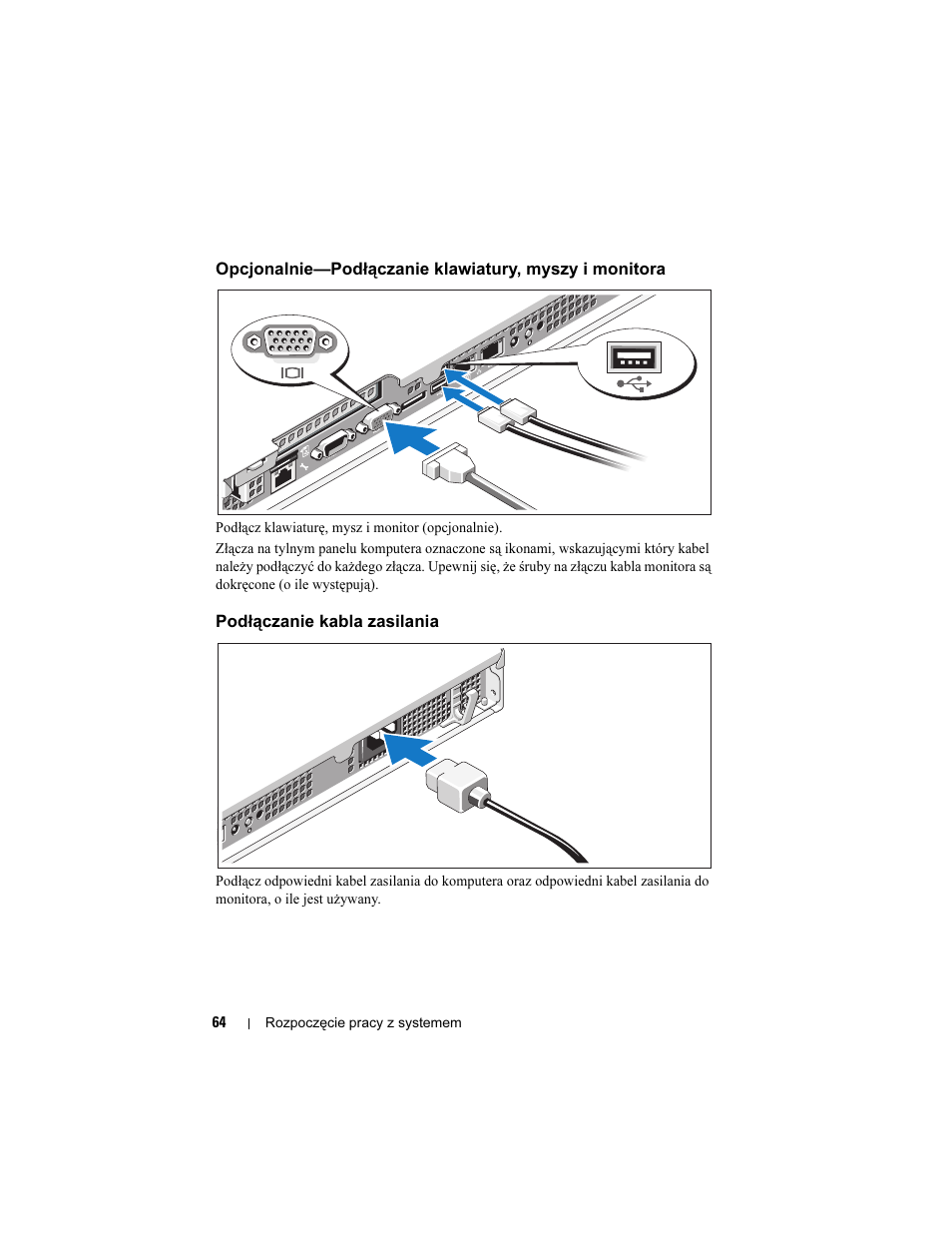 Opcjonalnie—Podłączanie klawiatury, myszy i monitora

Podłącz klawiaturę, mysz i monitor (opcjonalnie).

Złącza na tylnym panelu komputera oznaczone są ikonami, wskazującymi który kabel należy podłączyć do każdego złącza. Upewnij się, że śruby na złączu kabla monitora są dokręcone (o ile występują).

Podłączanie kabla zasilania

Podłącz odpowiedni kabel zasilania do komputera oraz odpowiedni kabel zasilania do monitora, o ile jest używany.

64 | Rozpoczęcie pracy z systemem