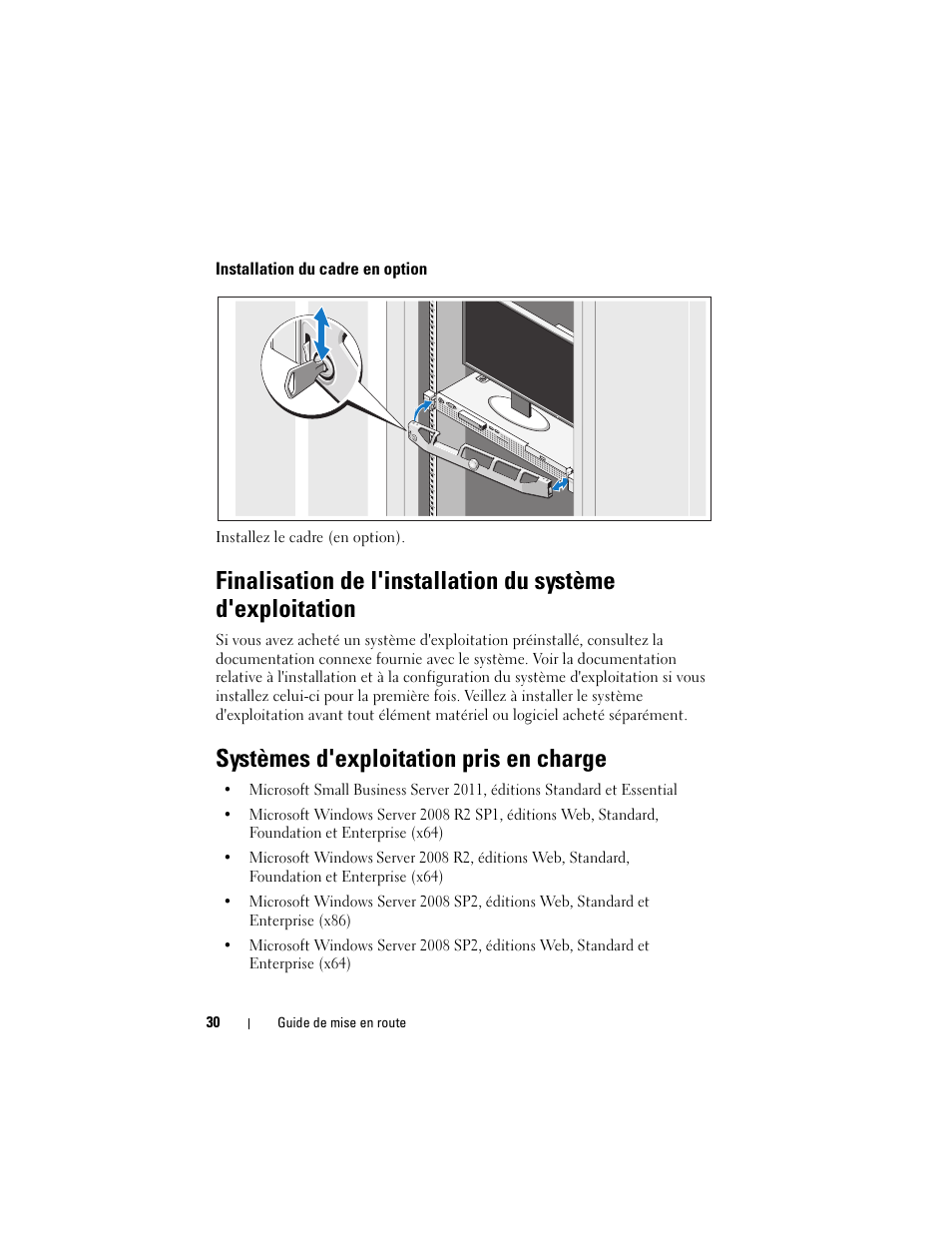 Installation du cadre en option

Installez le cadre (en option).

Finalisation de l'installation du système d'exploitation

Si vous avez acheté un système d'exploitation préinstallé, consultez la documentation connexe fournie avec le système. Voir la documentation relative à l'installation et à la configuration du système d'exploitation si vous installez celui-ci pour la première fois. Veillez à installer le système d'exploitation avant tout élément matériel ou logiciel acheté séparément.

Systèmes d'exploitation pris en charge

• Microsoft Small Business Server 2011, éditions Standard et Essential
• Microsoft Windows Server 2008 R2 SP1, éditions Web, Standard, Foundation et Enterprise (x64)
• Microsoft Windows Server 2008 R2, éditions Web, Standard, Foundation et Enterprise (x64)
• Microsoft Windows Server 2008 SP2, éditions Web, Standard et Enterprise (x86)
• Microsoft Windows Server 2008 SP2, éditions Web, Standard et Enterprise (x64)

30 | Guide de mise en route