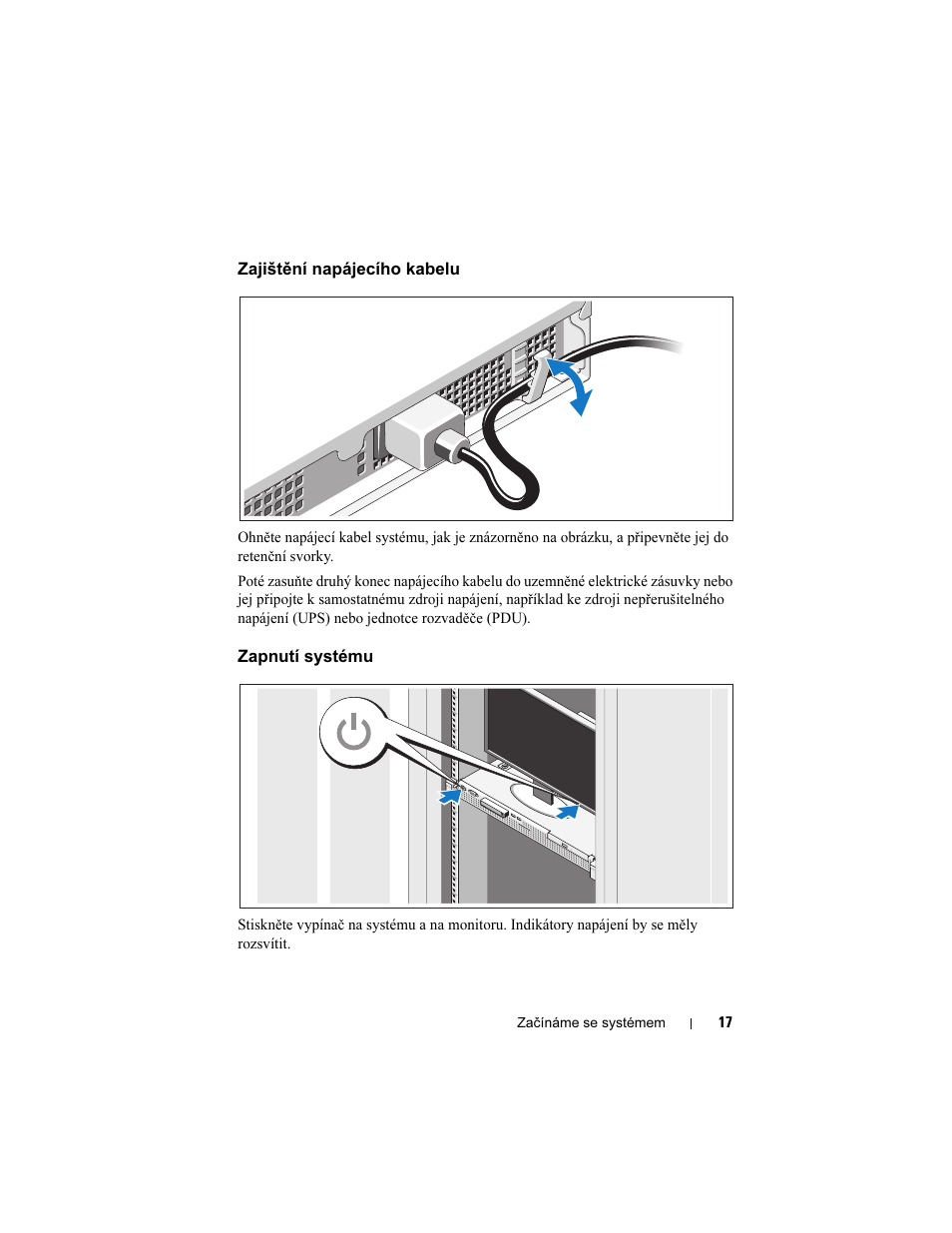 Zajištění napájecího kabelu

Ohněte napájecí kabel systému, jak je znázorněno na obrázku, a připevněte jej do retenční svorky.

Poté zasuňte druhý konec napájecího kabelu do uzemněné elektrické zásuvky nebo jej připojte k samostatnému zdroji napájení, například ke zdroji nepřerušitelného napájení (UPS) nebo jednotce rozvaděče (PDU).

Zapnutí systému

Stiskněte vypínač na systému a na monitoru. Indikátory napájení by se měly rozsvítit.

Začínáme se systémem | 17