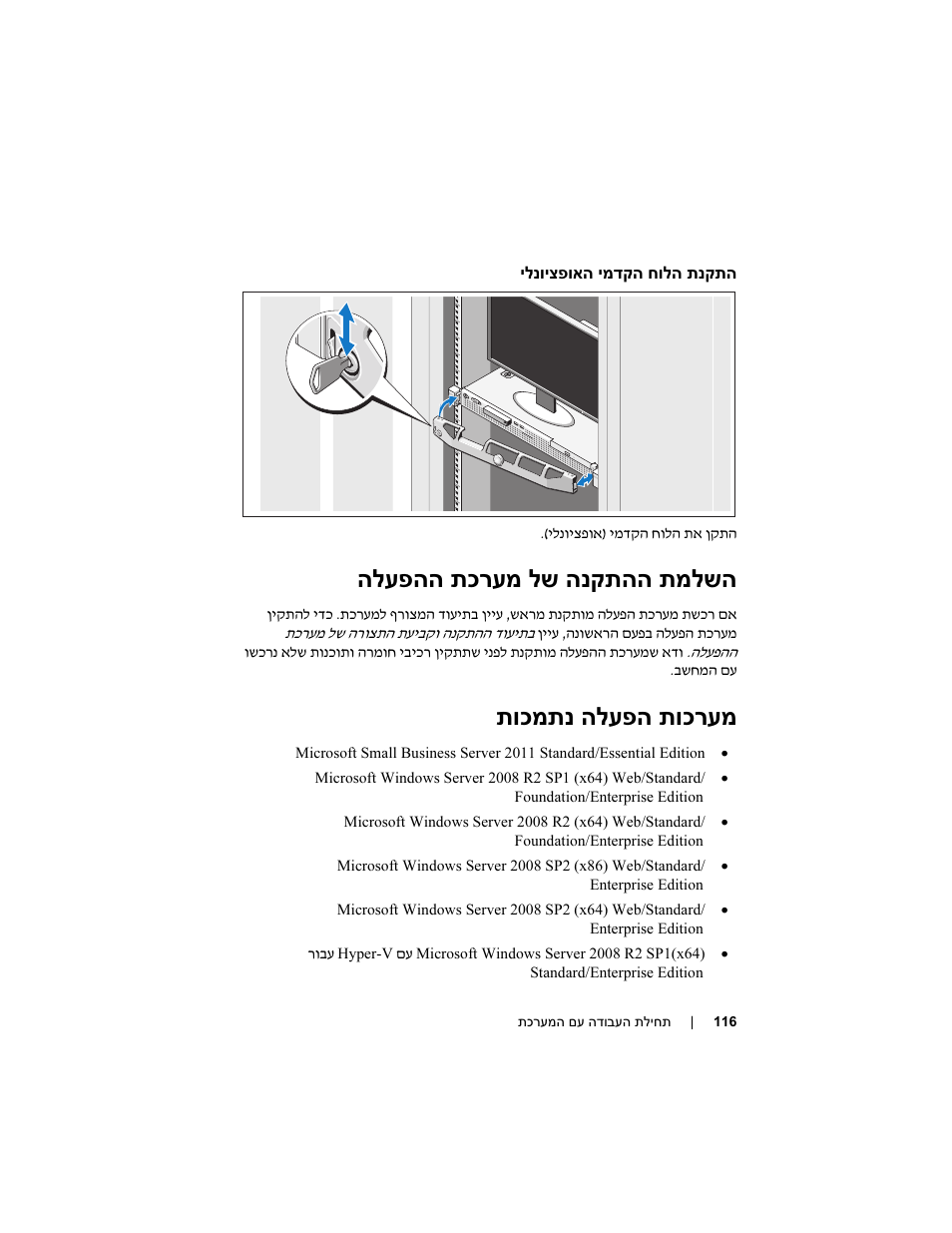 התקנת הלוח הקדמי האופציונלי

התקן את הלוח הקדמי (אופציונלי).

השלמת ההתקנה של מערכת ההפעלה

אם רכשת מערכת הפעלה מותקנת מראש, עיין בתיעוד המצורף למערכת. כדי להתקין מערכת הפעלה בפעם הראשונה, עיין בתיעוד ההתקנה וקביעת התצורה של מערכת ההפעלה. ודא שמערכת ההפעלה מותקנת לפני שתתקין רכיבי חומרה ותוכנות שלא נרכשו עם המחשב.

מערכות הפעלה נתמכות

• Microsoft Small Business Server 2011 Standard/Essential Edition

• Microsoft Windows Server 2008 R2 SP1 (x64) Web/Standard/ Foundation/Enterprise Edition

• Microsoft Windows Server 2008 R2 (x64) Web/Standard/ Foundation/Enterprise Edition

• Microsoft Windows Server 2008 SP2 (x86) Web/Standard/ Enterprise Edition

• Microsoft Windows Server 2008 SP2 (x64) Web/Standard/ Enterprise Edition

• Microsoft Windows Server 2008 R2 SP1(x64) עם Hyper-V עבור Standard/Enterprise Edition

116 | תחילת העבודה עם המערכת