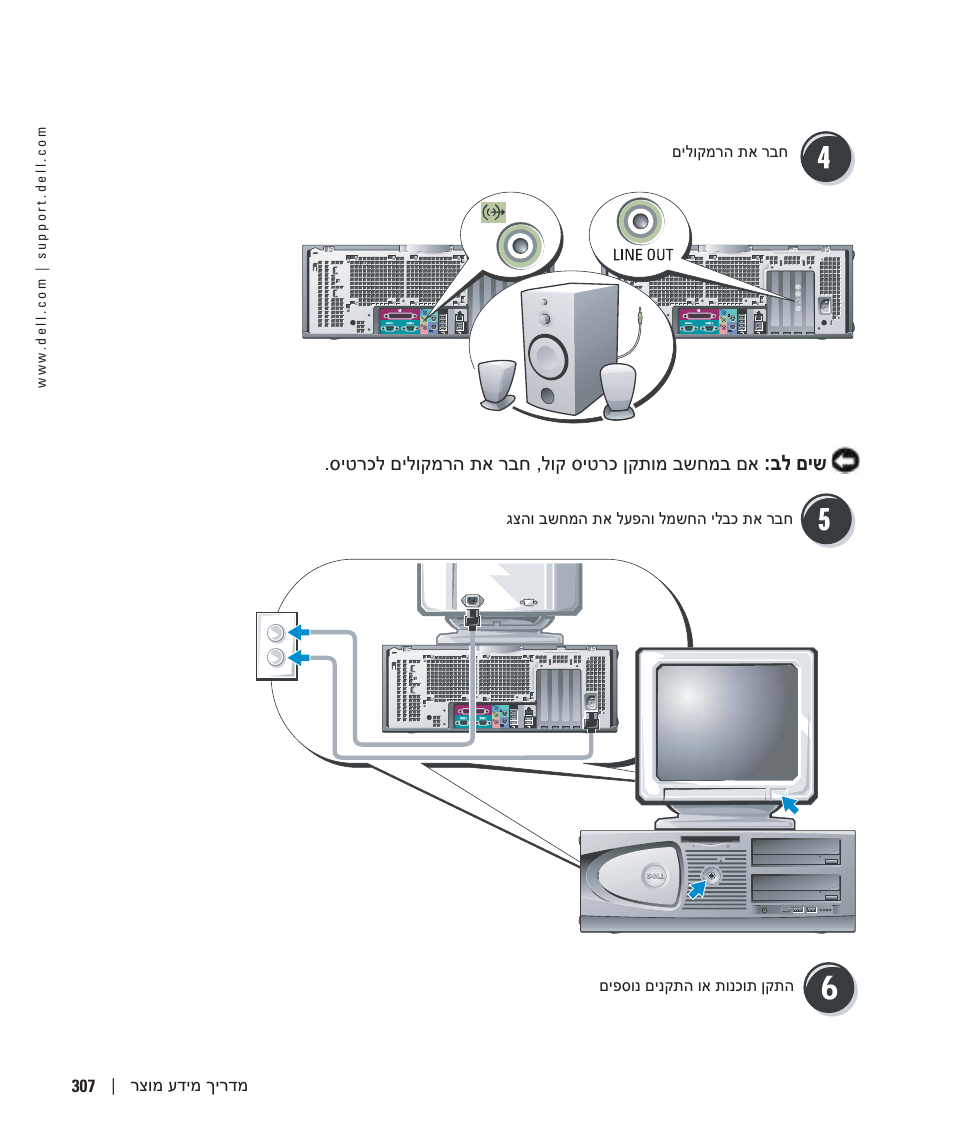 www.dell.com | support.dell.com

4 חבר את הרמקולים

LINE OUT

שים לב: אם במחשב מותקן כרטיס קול, חבר את הרמקולים לכרטיס.

5 חבר את כבלי החשמל והפעל את המחשב והצג

DELL

6 התקן תוכנות או התקנים נוספים

מדריך מידע מוצר | 307