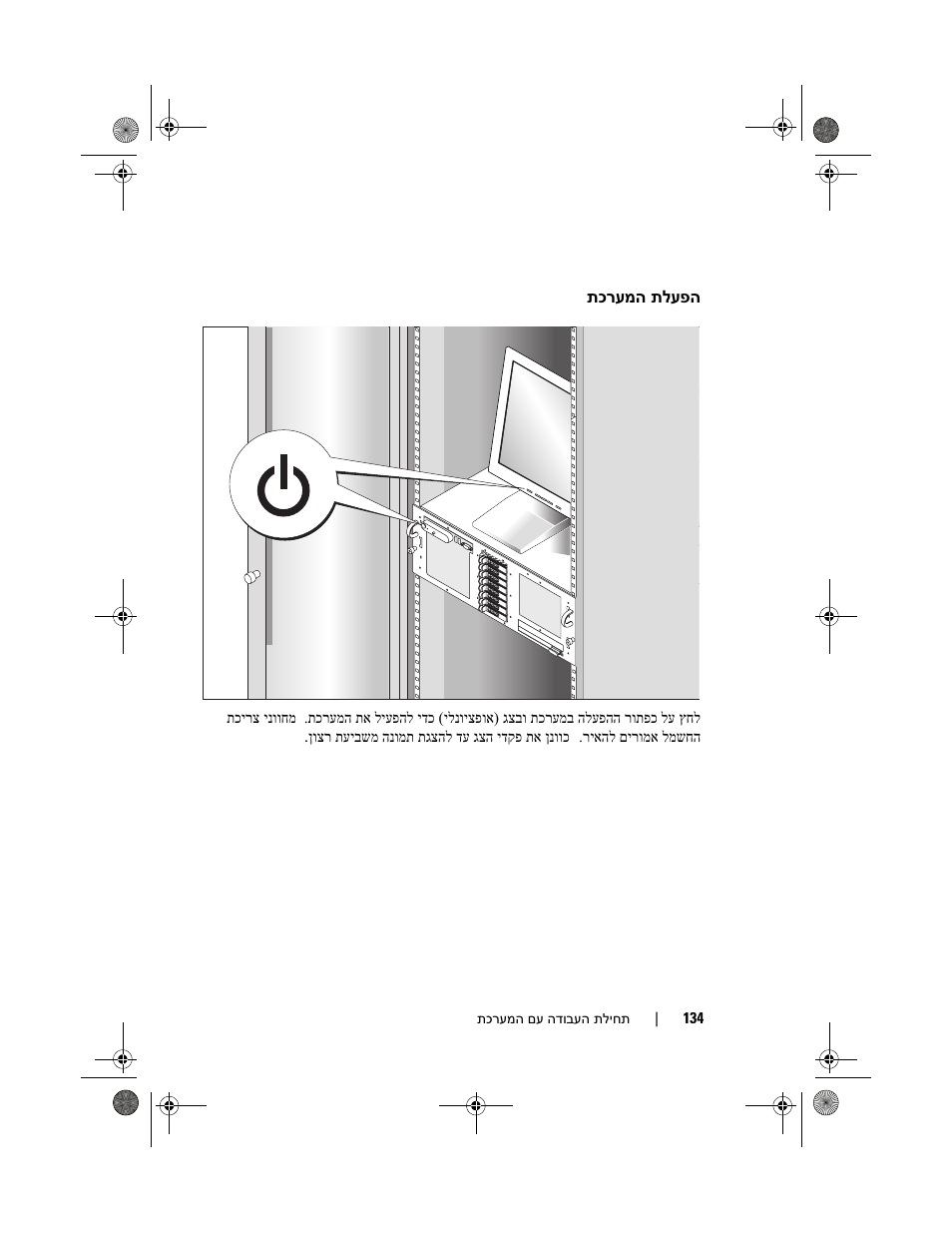 הפעלת המערכת

לחץ על כפתור ההפעלה במערכת ובצג (אופציונלי) כדי להפעיל את המערכת. מחווני צריכת החשמל אמורים להאיר. כוונן את פקדי הצג עד להצגת תמונה משביעת רצון.

134 | תחילת העבודה עם המערכת