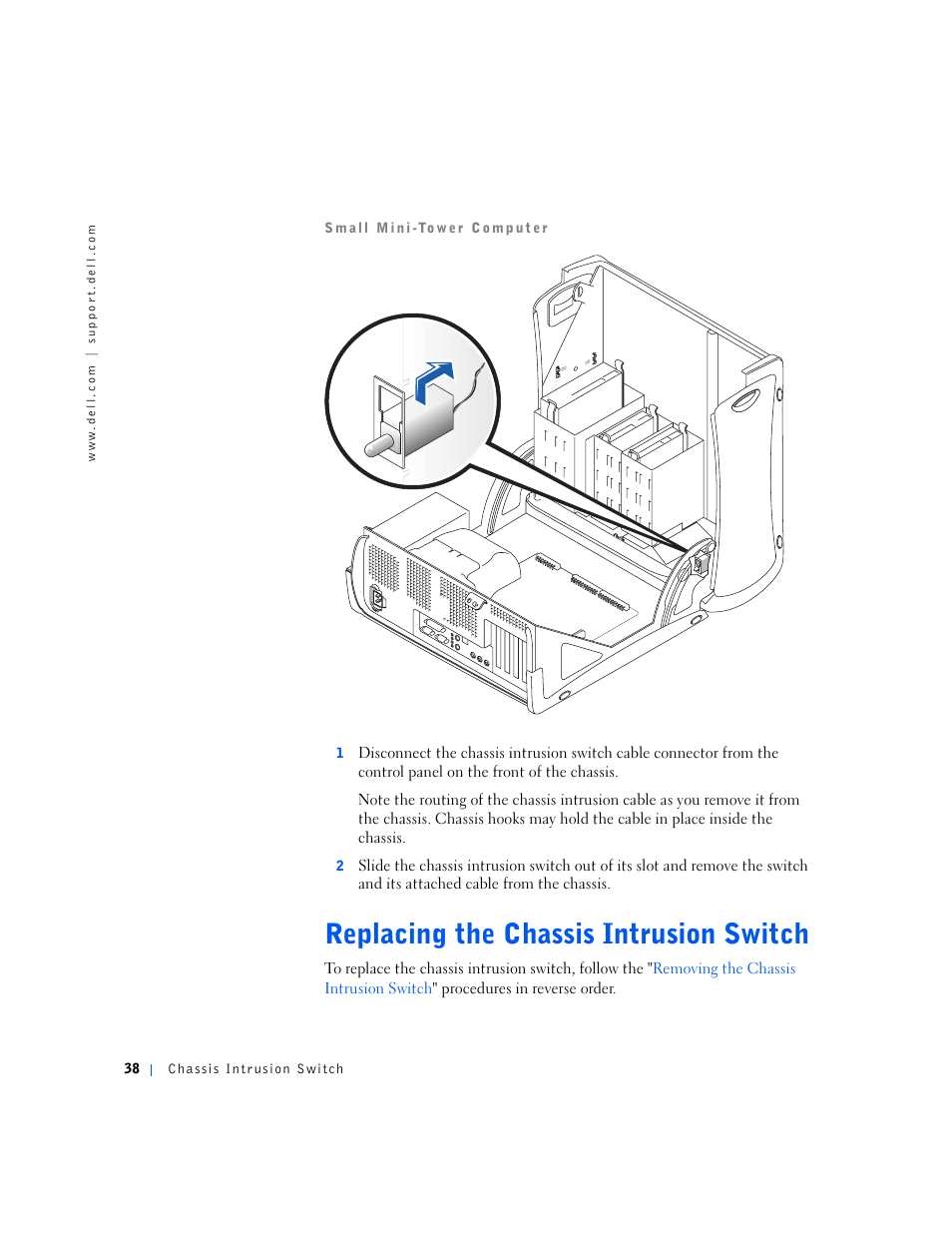 www.dell.com | support.dell.com

Small Mini-Tower Computer

1 Disconnect the chassis intrusion switch cable connector from the control panel on the front of the chassis.

Note the routing of the chassis intrusion cable as you remove it from the chassis. Chassis hooks may hold the cable in place inside the chassis.

2 Slide the chassis intrusion switch out of its slot and remove the switch and its attached cable from the chassis.

Replacing the Chassis Intrusion Switch

To replace the chassis intrusion switch, follow the "Removing the Chassis Intrusion Switch" procedures in reverse order.

38 | Chassis Intrusion Switch