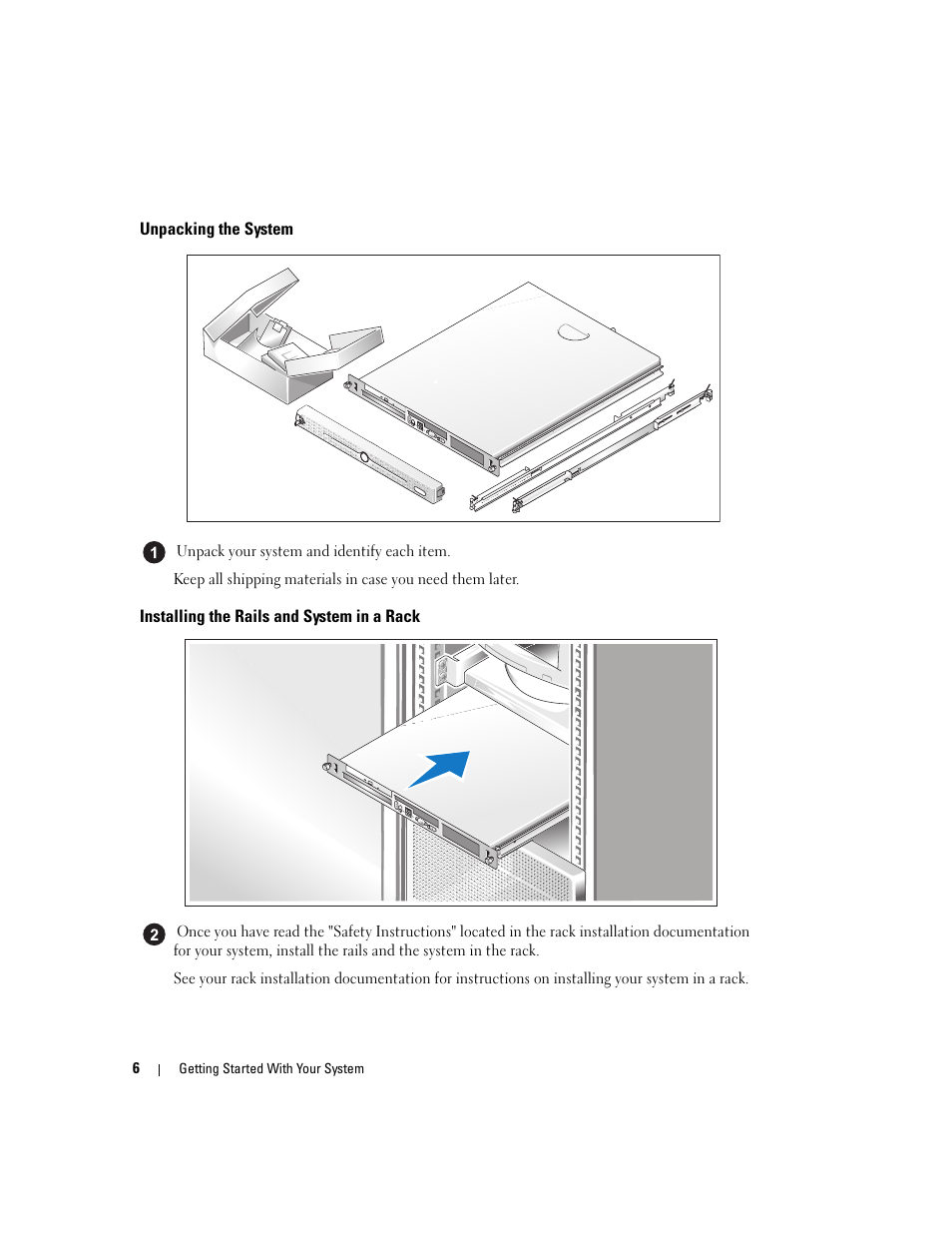 Unpacking the System

1 Unpack your system and identify each item.

Keep all shipping materials in case you need them later.

Installing the Rails and System in a Rack

2 Once you have read the "Safety Instructions" located in the rack installation documentation for your system, install the rails and the system in the rack.

See your rack installation documentation for instructions on installing your system in a rack.

6 | Getting Started With Your System