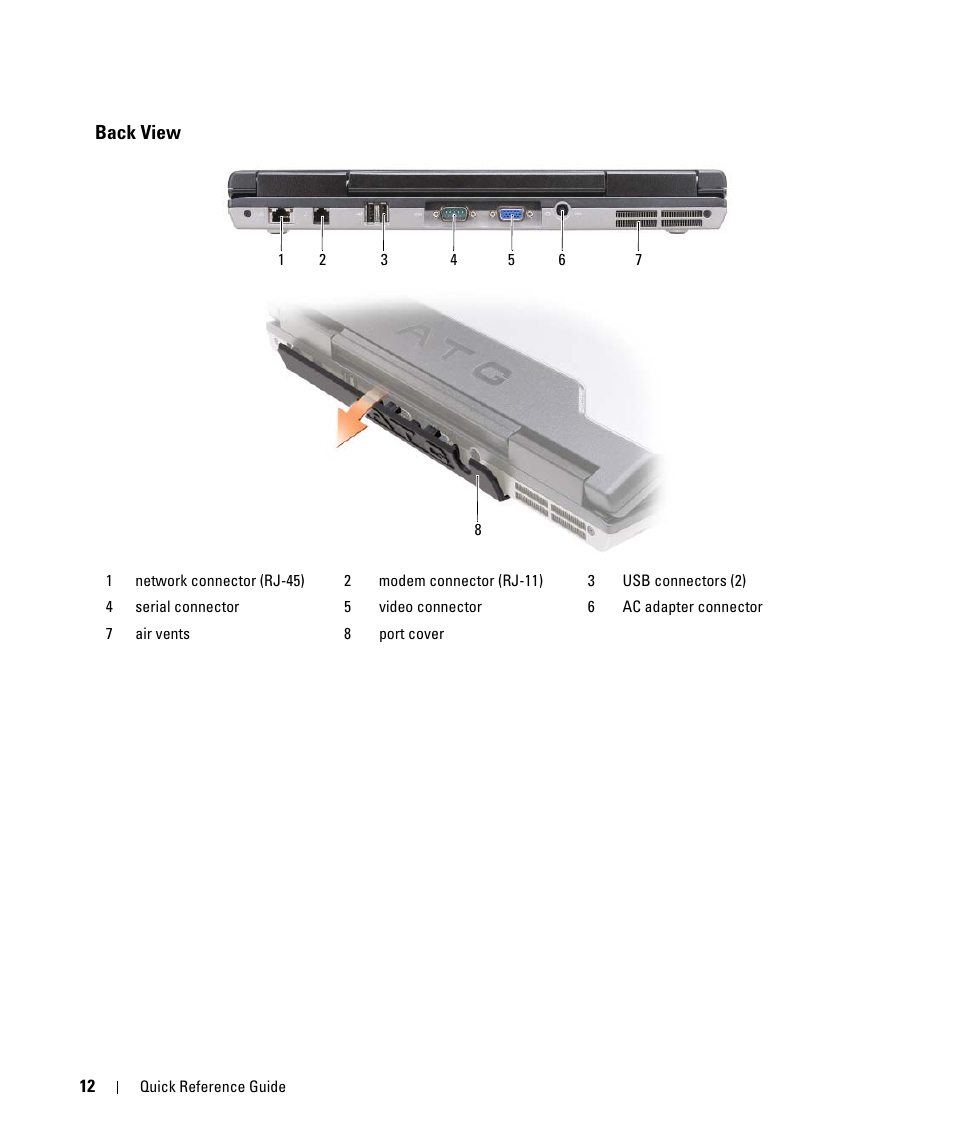 Back View

1 2 3 4 5 6 7

ATG

8

| 1 | network connector (RJ-45) | 2 | modem connector (RJ-11) | 3 | USB connectors (2) |
|---|---|---|---|---|---|
| 4 | serial connector | 5 | video connector | 6 | AC adapter connector |
| 7 | air vents | 8 | port cover | | |

12 | Quick Reference Guide