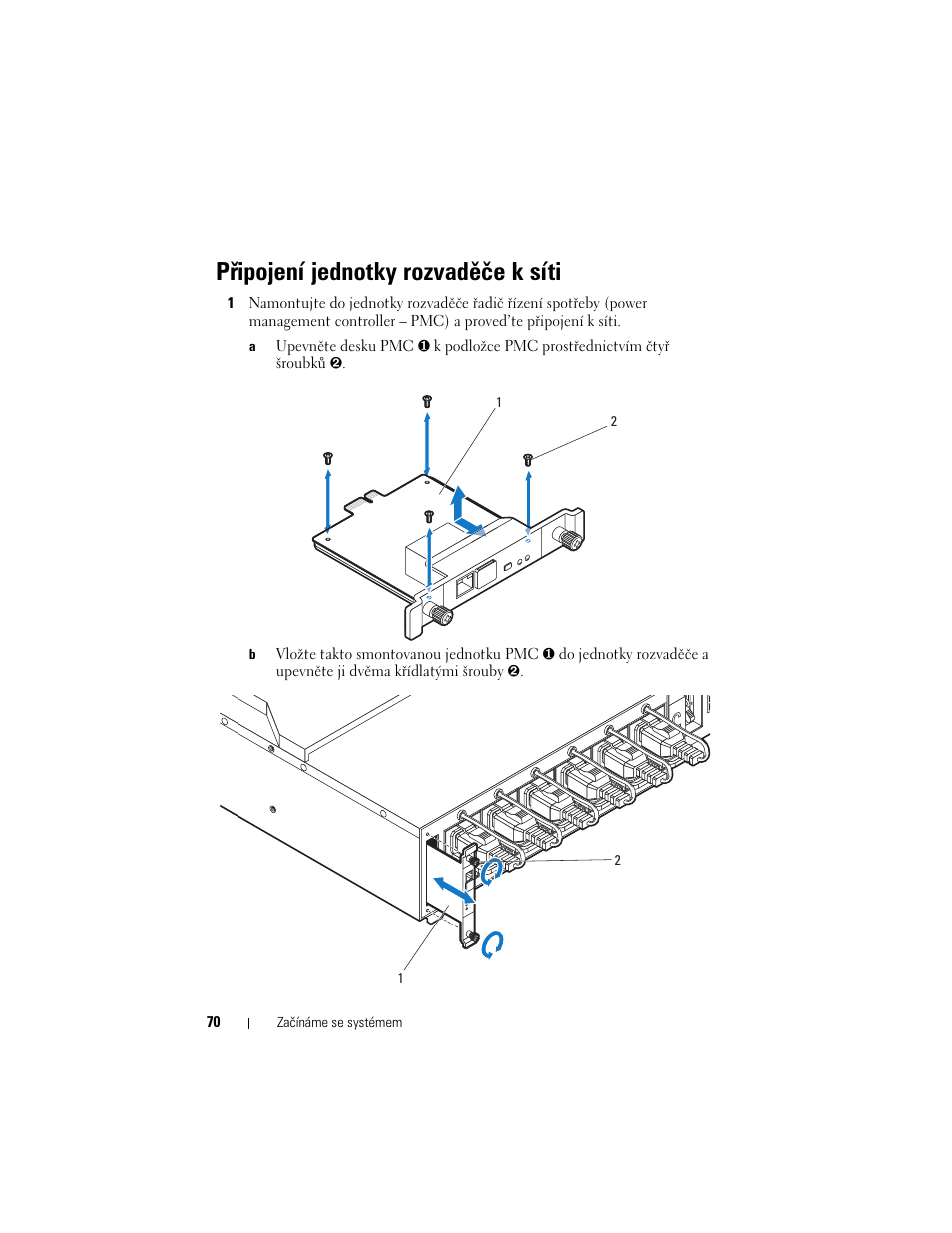 Připojení jednotky rozvaděče k síti

1 Namontujte do jednotky rozvaděče řadič řízení spotřeby (power management controller – PMC) a proveďte připojení k síti.

a Upevněte desku PMC ❶ k podložce PMC prostřednictvím čtyř šroubků ❷.

1

2

b Vložte takto smontovanou jednotku PMC ❶ do jednotky rozvaděče a upevněte ji dvěma křídlatými šrouby ❷.

2

1

70 | Začínáme se systémem