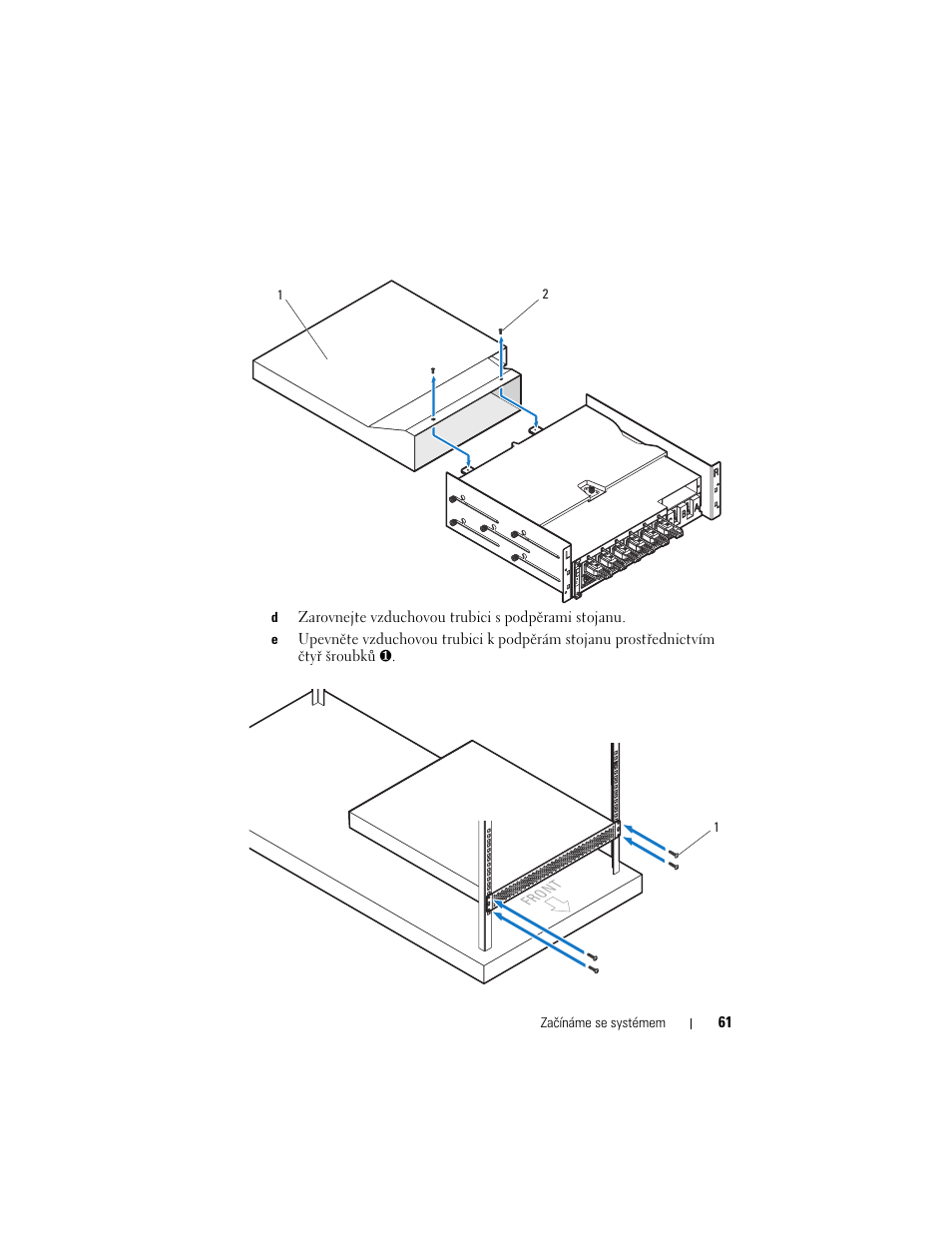 1

2

d Zarovnejte vzduchovou trubici s podpěrami stojanu.

e Upevněte vzduchovou trubici k podpěrám stojanu prostřednictvím čtyř šroubků ❶.

1

FRONT

Začínáme se systémem | 61