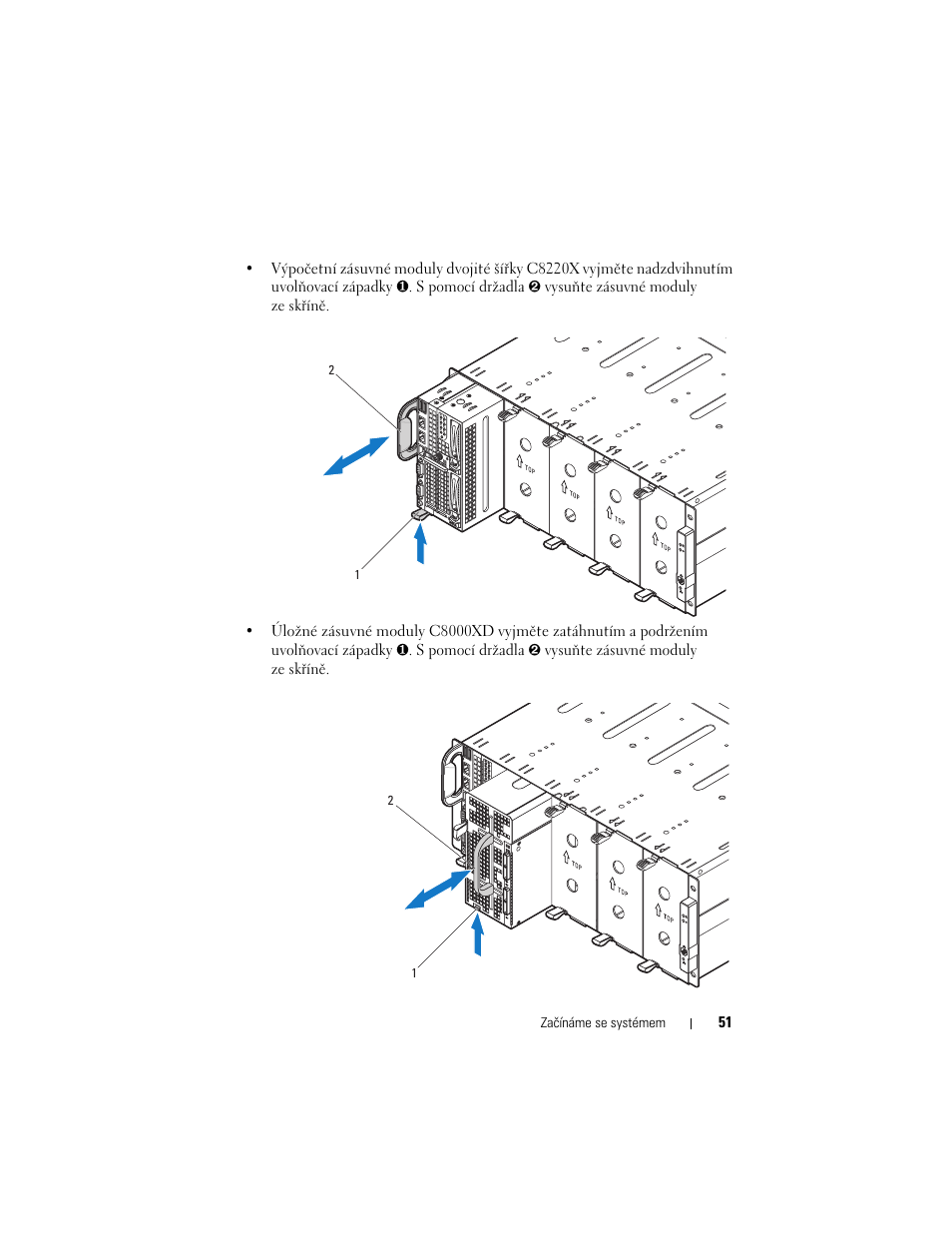 • Výpočetní zásuvné moduly dvojité šířky C8220X vyjměte nadzdvihnutím uvolňovací západky ❶. S pomocí držadla ❷ vysuňte zásuvné moduly ze skříně.

2

TOP

TOP

TOP

TOP

1

• Úložné zásuvné moduly C8000XD vyjměte zatáhnutím a podržením uvolňovací západky ❶. S pomocí držadla ❷ vysuňte zásuvné moduly ze skříně.

2

TOP

TOP

TOP

1

Začínáme se systémem | 51