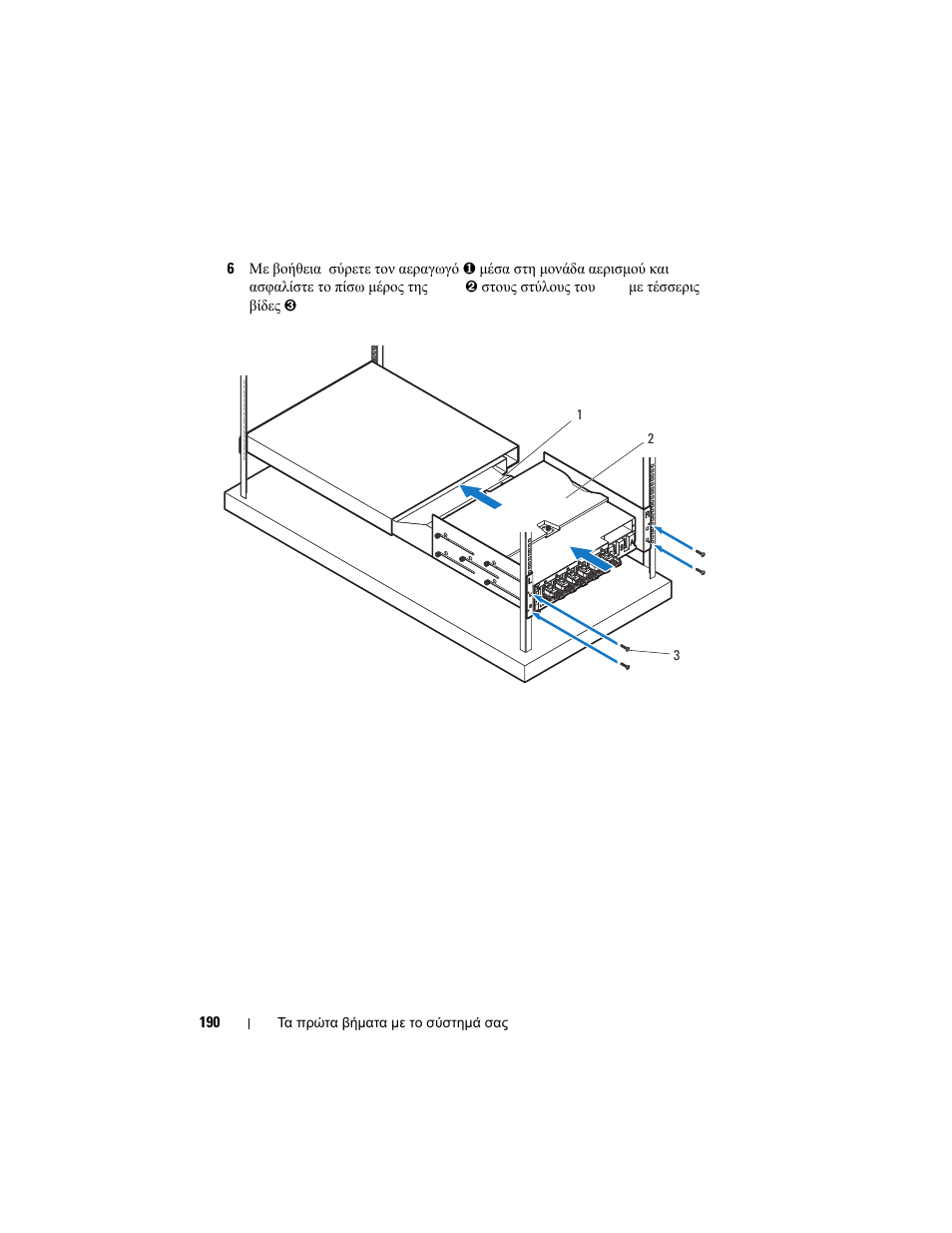 6 Με βοήθεια σύρετε τον αεραγωγό ❶ μέσα στη μονάδα αερισμού και ασφαλίστε το πίσω μέρος της ❷ στους στύλους του με τέσσερις βίδες ❸

1

2

3

190 | Τα πρώτα βήματα με το σύστημά σας