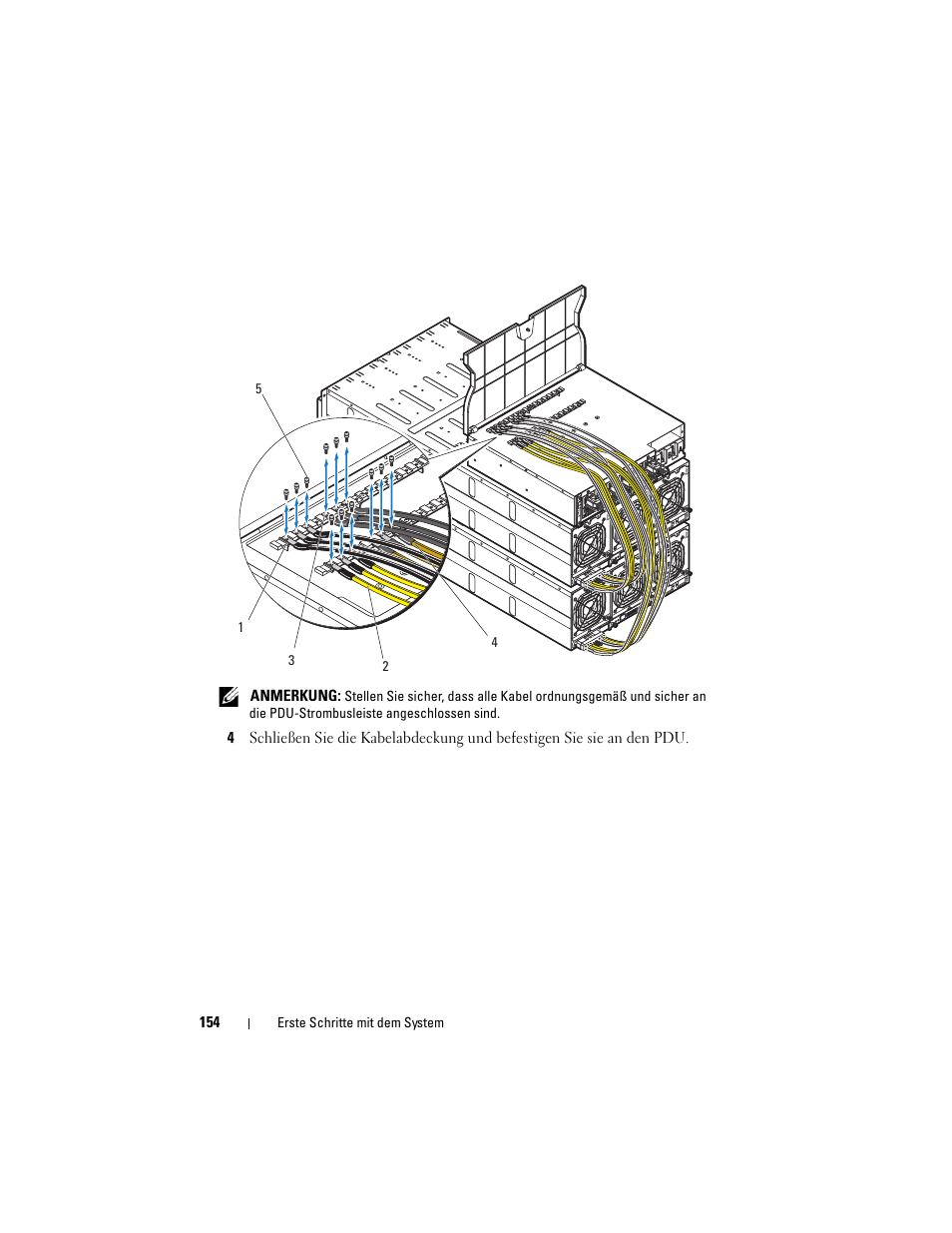 5

1

3

2

4

ANMERKUNG: Stellen Sie sicher, dass alle Kabel ordnungsgemäß und sicher an die PDU-Strombusleiste angeschlossen sind.

4 Schließen Sie die Kabelabdeckung und befestigen Sie sie an den PDU.

154 | Erste Schritte mit dem System