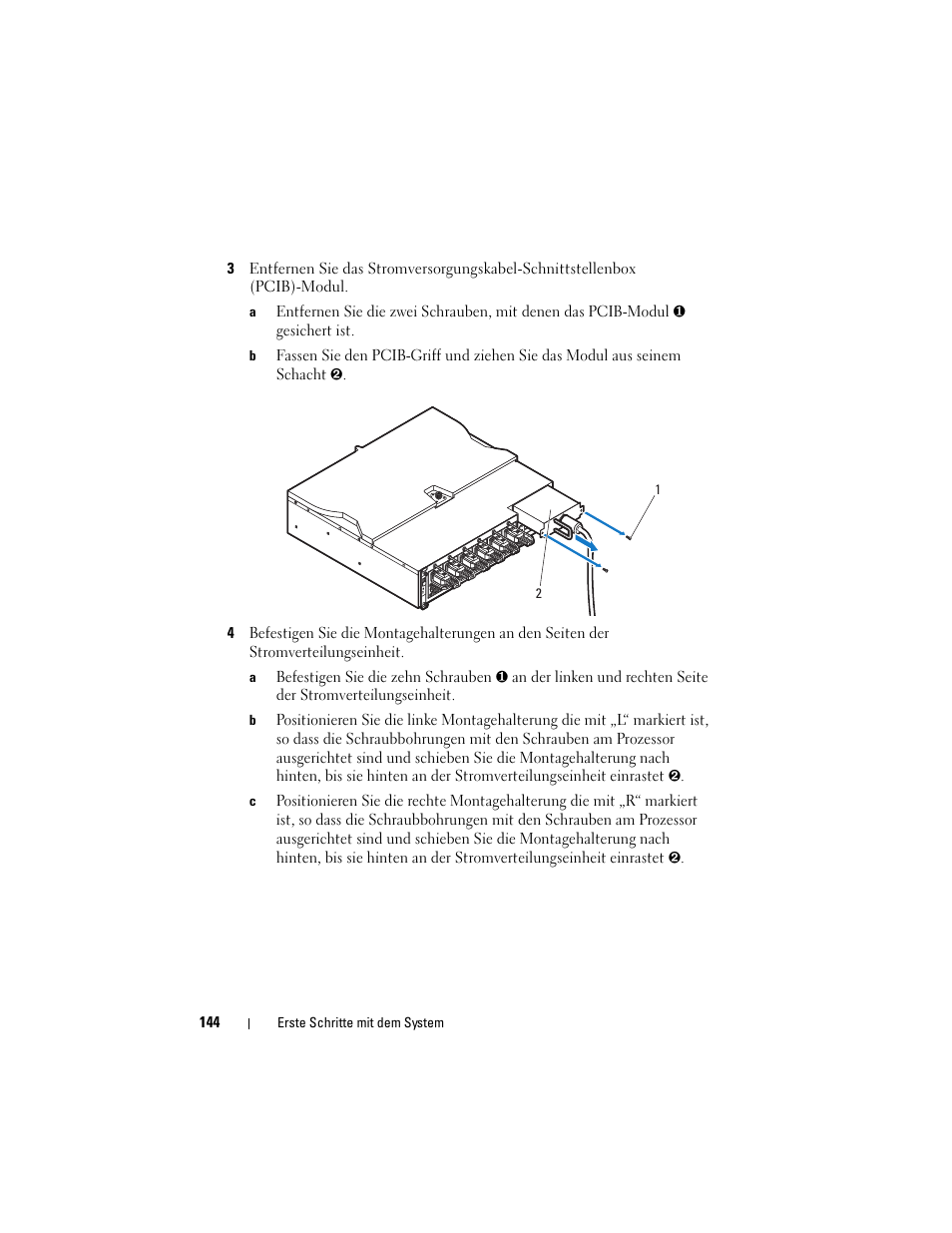 3 Entfernen Sie das Stromversorgungskabel-Schnittstellenbox (PCIB)-Modul.

a Entfernen Sie die zwei Schrauben, mit denen das PCIB-Modul ❶ gesichert ist.

b Fassen Sie den PCIB-Griff und ziehen Sie das Modul aus seinem Schacht ❷.

1

2

4 Befestigen Sie die Montagehalterungen an den Seiten der Stromverteilungseinheit.

a Befestigen Sie die zehn Schrauben ❶ an der linken und rechten Seite der Stromverteilungseinheit.

b Positionieren Sie die linke Montagehalterung die mit „L“ markiert ist, so dass die Schraubbohrungen mit den Schrauben am Prozessor ausgerichtet sind und schieben Sie die Montagehalterung nach hinten, bis sie hinten an der Stromverteilungseinheit einrastet ❷.

c Positionieren Sie die rechte Montagehalterung die mit „R“ markiert ist, so dass die Schraubbohrungen mit den Schrauben am Prozessor ausgerichtet sind und schieben Sie die Montagehalterung nach hinten, bis sie hinten an der Stromverteilungseinheit einrastet ❷.

144 | Erste Schritte mit dem System