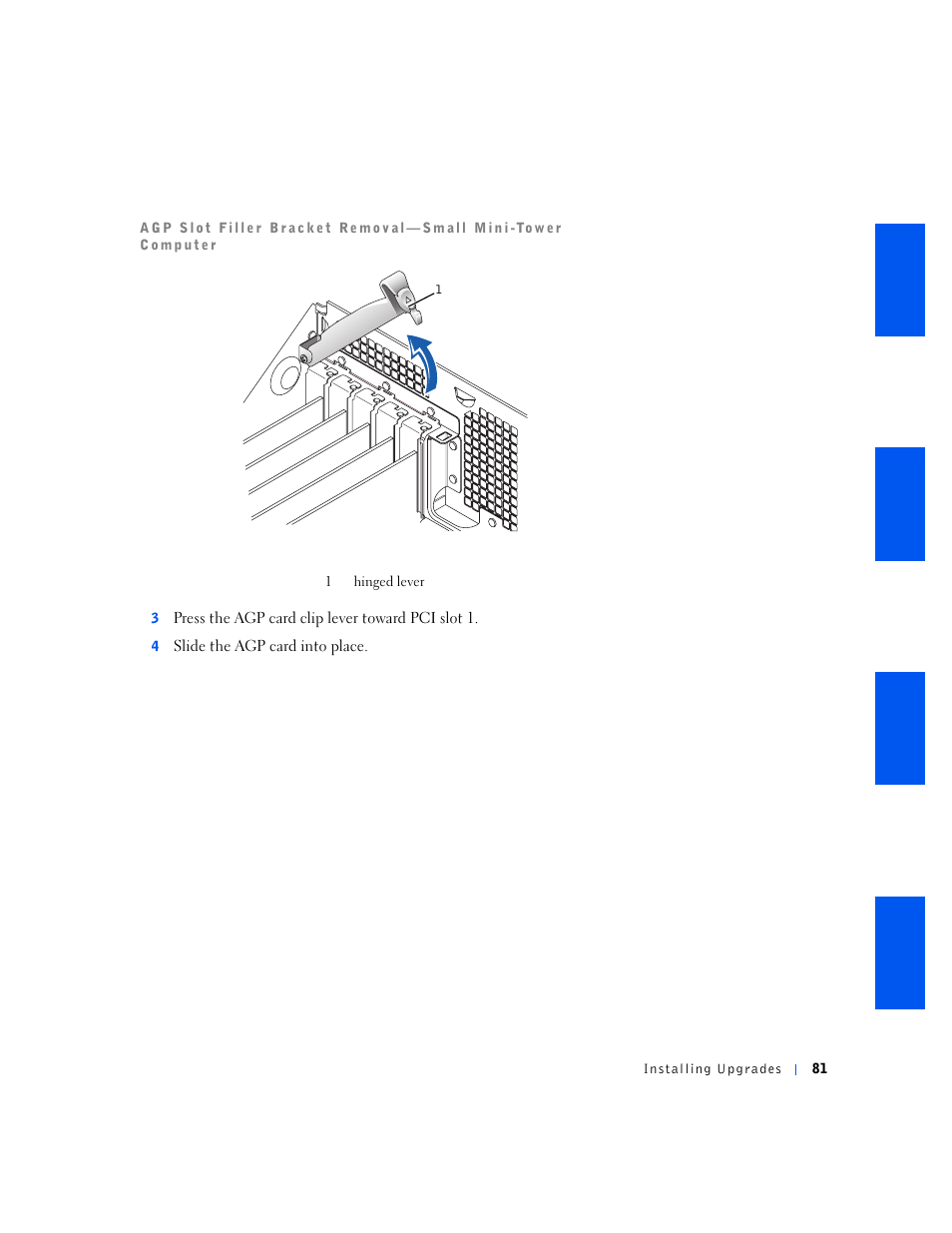 AGP Slot Filler Bracket Removal—Small Mini-Tower Computer

1

1 hinged lever

3 Press the AGP card clip lever toward PCI slot 1.

4 Slide the AGP card into place.

Installing Upgrades | 81