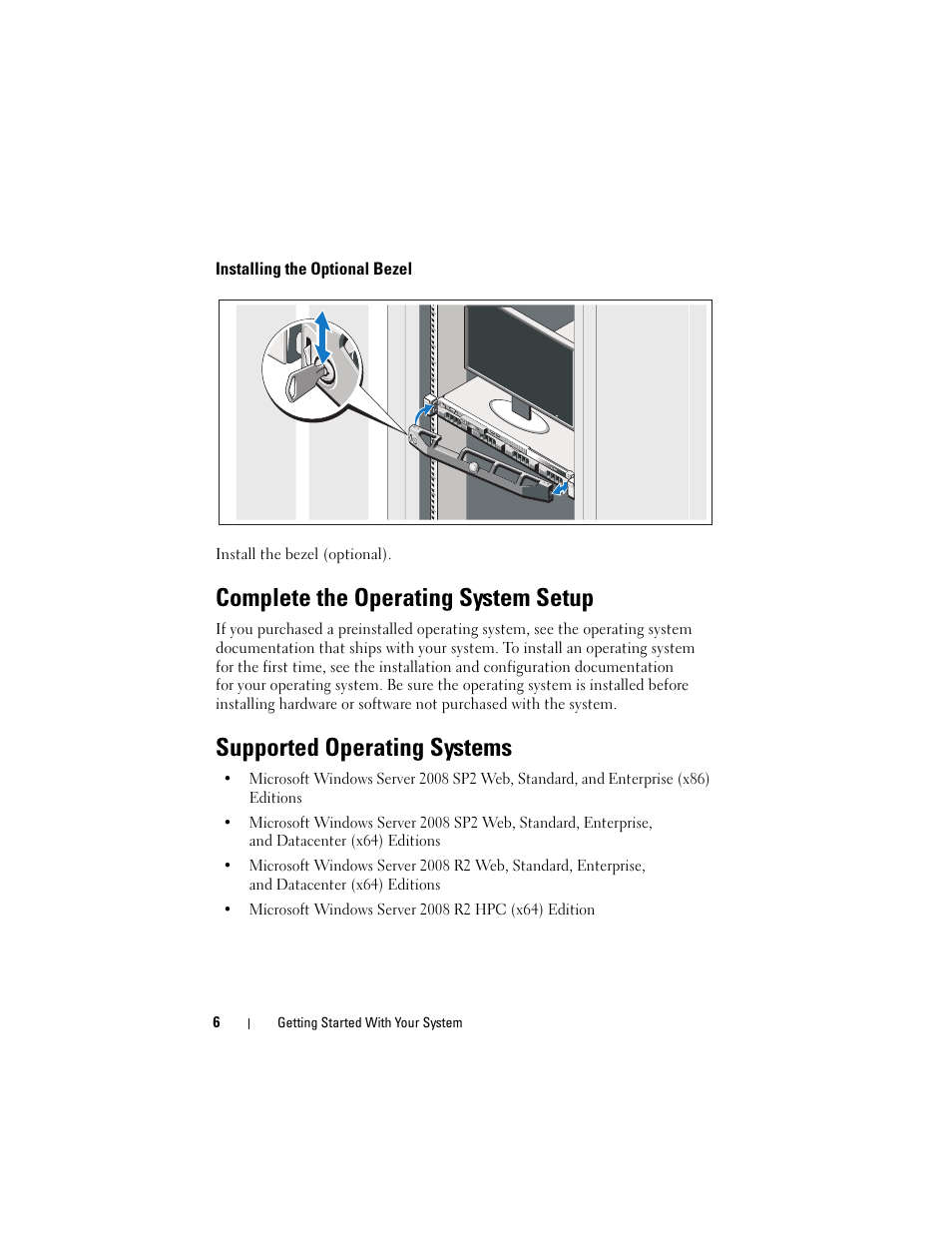 Installing the Optional Bezel

Install the bezel (optional).

Complete the Operating System Setup

If you purchased a preinstalled operating system, see the operating system documentation that ships with your system. To install an operating system for the first time, see the installation and configuration documentation for your operating system. Be sure the operating system is installed before installing hardware or software not purchased with the system.

Supported Operating Systems

• Microsoft Windows Server 2008 SP2 Web, Standard, and Enterprise (x86) Editions
• Microsoft Windows Server 2008 SP2 Web, Standard, Enterprise, and Datacenter (x64) Editions
• Microsoft Windows Server 2008 R2 Web, Standard, Enterprise, and Datacenter (x64) Editions
• Microsoft Windows Server 2008 R2 HPC (x64) Edition

6 | Getting Started With Your System