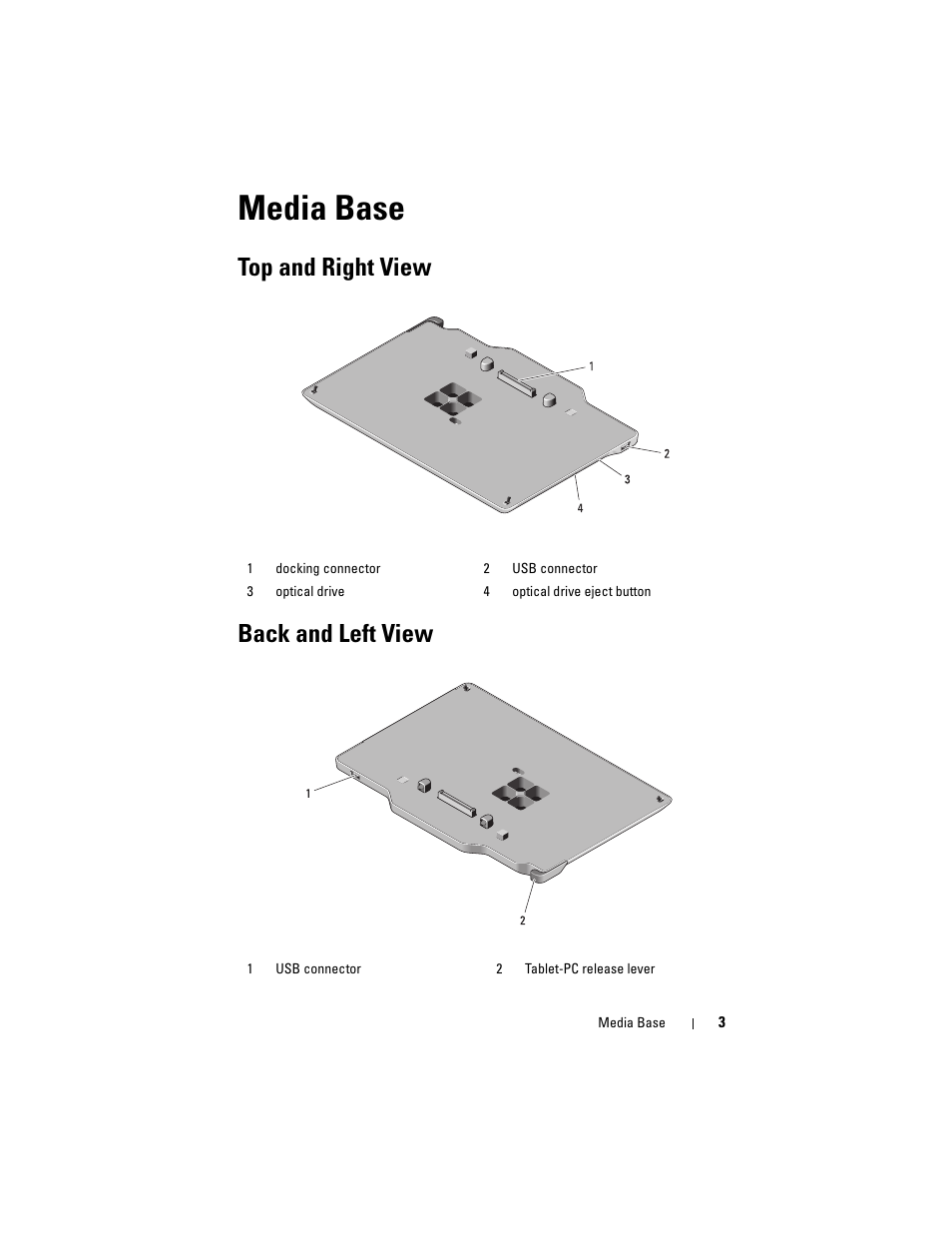 Media Base

Top and Right View

1

2

3

4

| 1 | docking connector | 2 | USB connector |
|---|---|---|---|
| 3 | optical drive | 4 | optical drive eject button |

Back and Left View

1

2

| 1 | USB connector | 2 | Tablet-PC release lever |
|---|---|---|---|

Media Base | 3