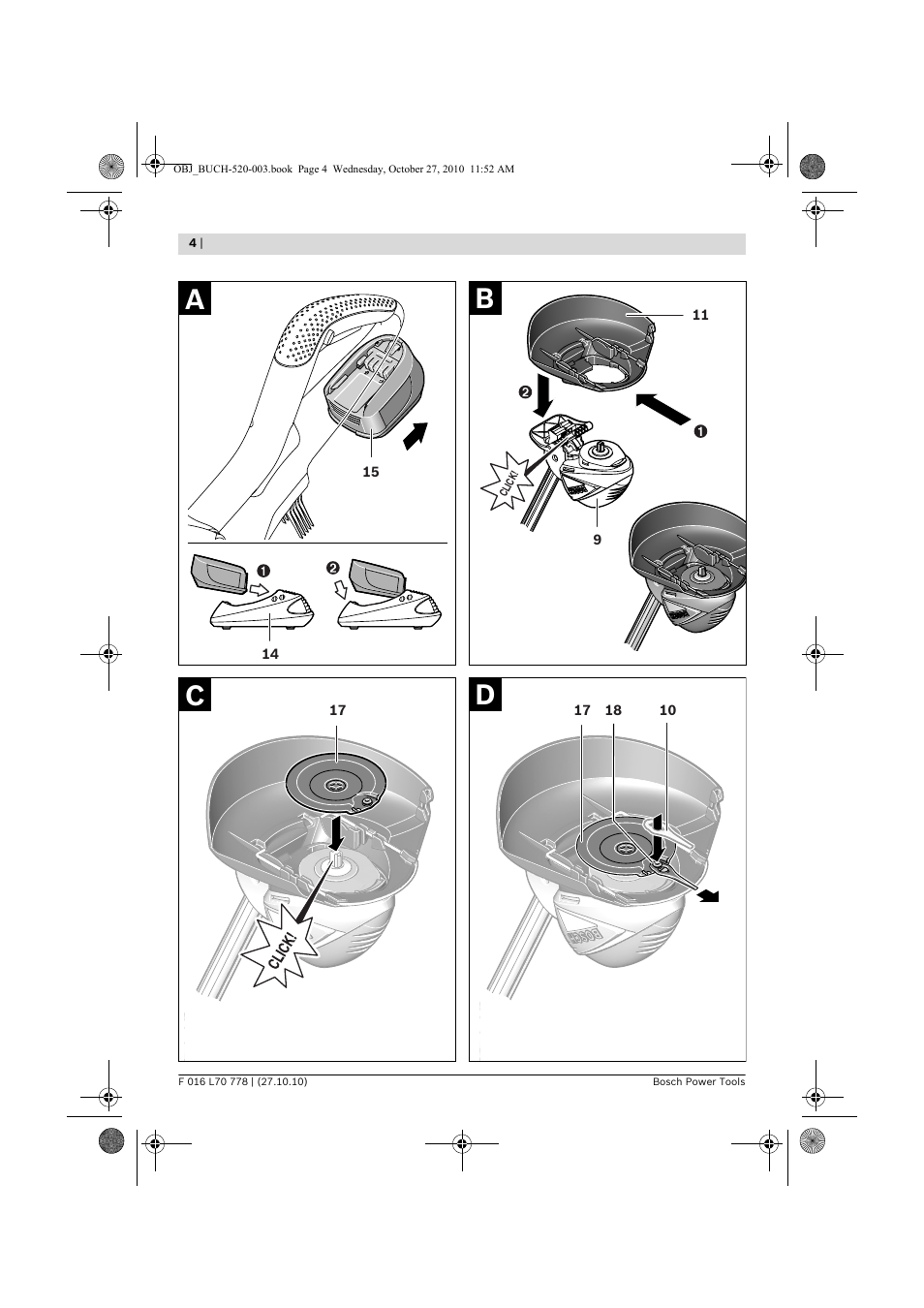 OBJ_BUCH-520-003.book Page 4 Wednesday, October 27, 2010 11:52 AM

4 |

A

15

❶

❷

14

B

11

❷

❶

CLICK!

9

C

17

CLICK!

D

17 18 10

F 016 L70 778 | (27.10.10)

Bosch Power Tools