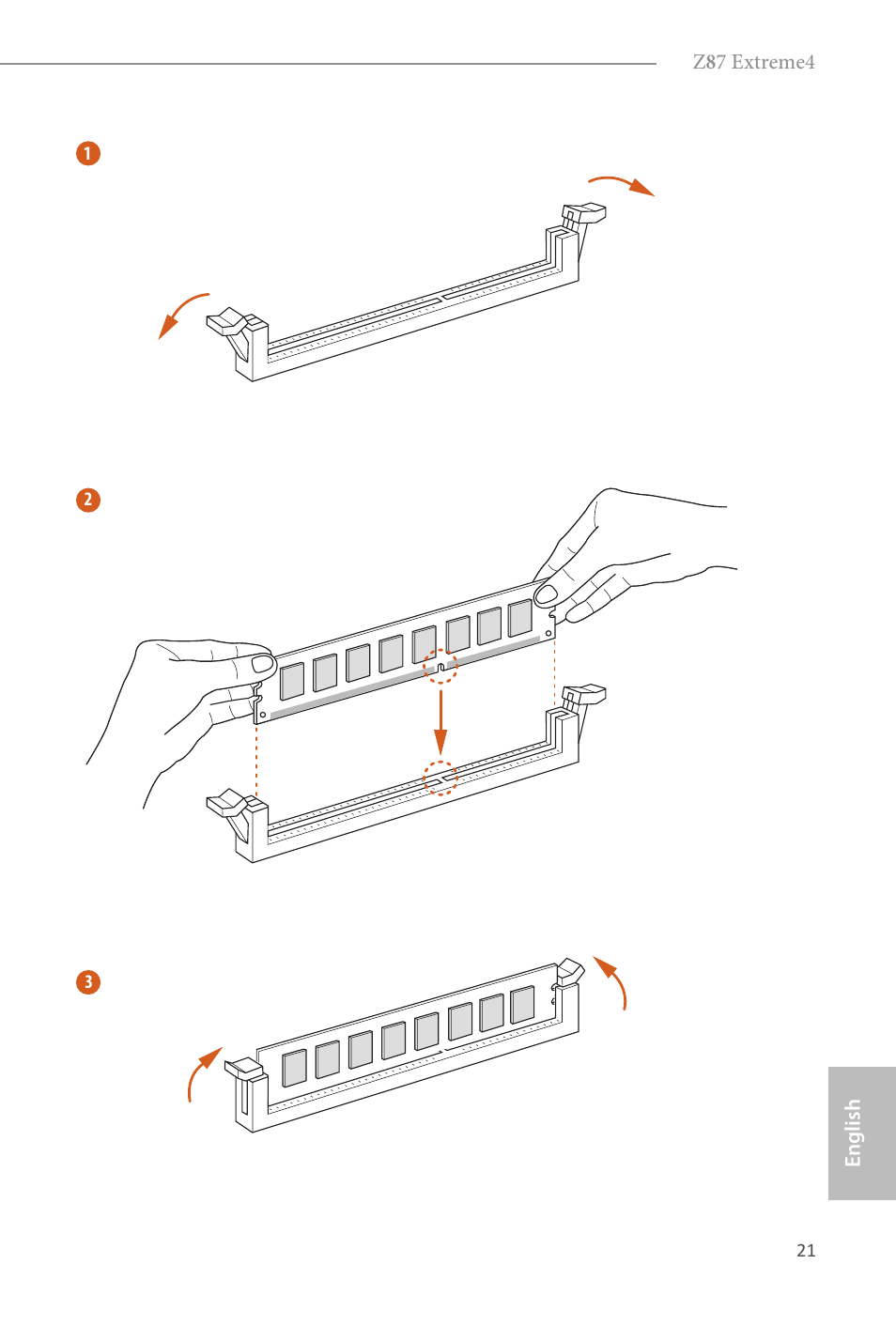 Z87 Extreme4

1

2

3

English

21