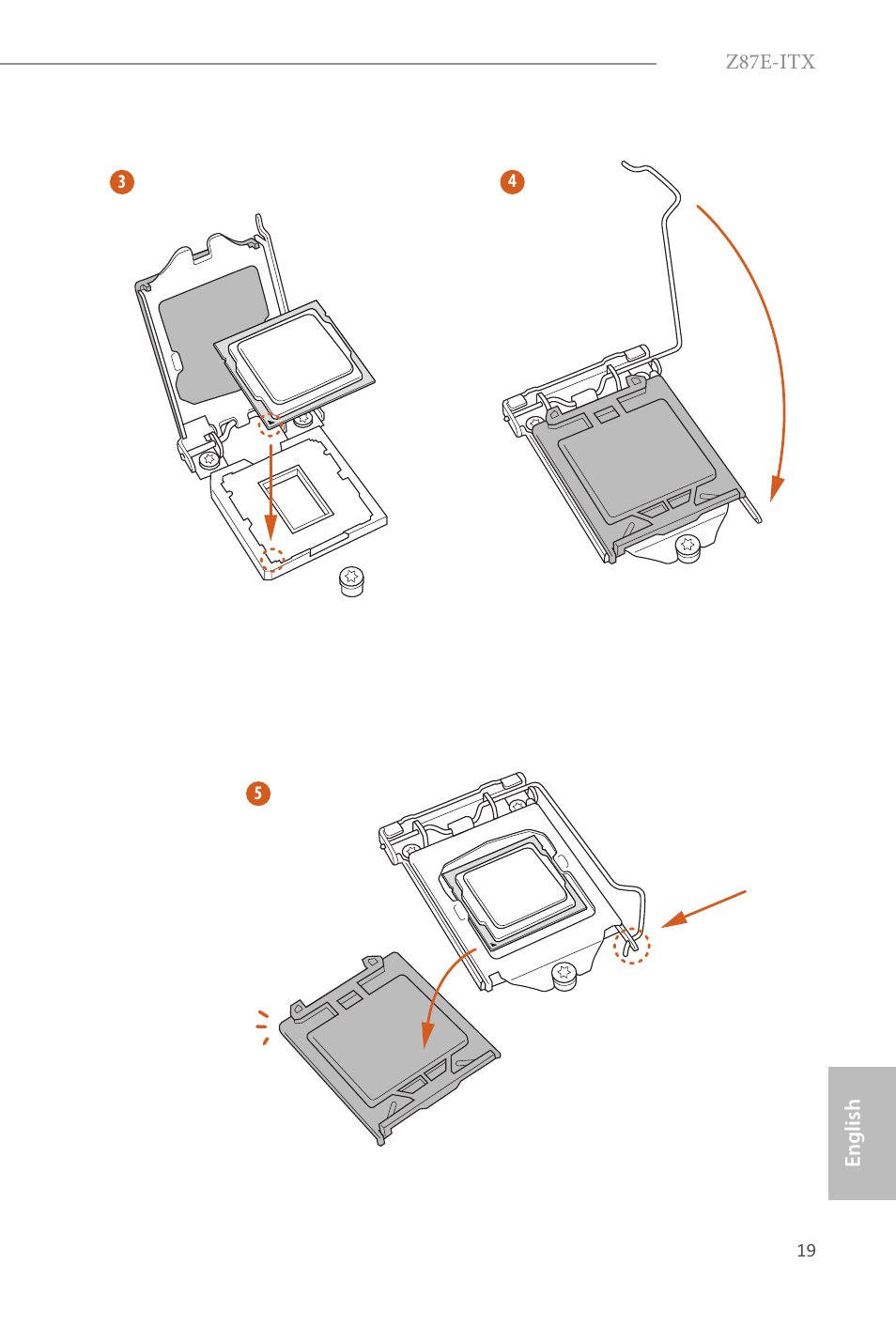 Z87E-ITX

3

4

5

English

19