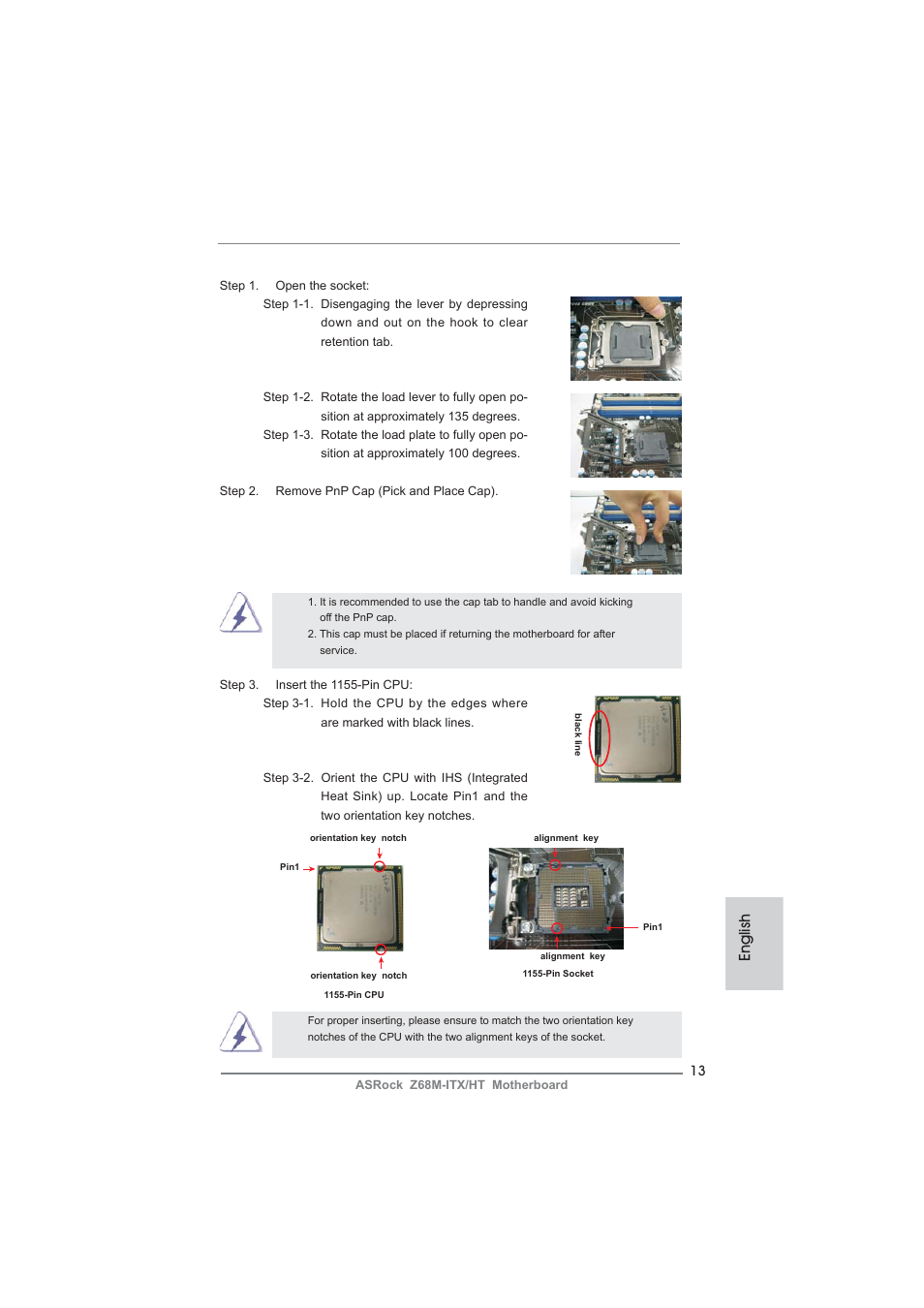 Step 1. Open the socket:

Step 1-1. Disengaging the lever by depressing down and out on the hook to clear retention tab.

Step 1-2. Rotate the load lever to fully open position at approximately 135 degrees.

Step 1-3. Rotate the load plate to fully open position at approximately 100 degrees.

Step 2. Remove PnP Cap (Pick and Place Cap).

1. It is recommended to use the cap tab to handle and avoid kicking off the PnP cap.
2. This cap must be placed if returning the motherboard for after service.

Step 3. Insert the 1155-Pin CPU:

Step 3-1. Hold the CPU by the edges where are marked with black lines.

black line

Step 3-2. Orient the CPU with IHS (Integrated Heat Sink) up. Locate Pin1 and the two orientation key notches.

orientation key notch

Pin1

orientation key notch

1155-Pin CPU

alignment key

Pin1

alignment key

1155-Pin Socket

For proper inserting, please ensure to match the two orientation key notches of the CPU with the two alignment keys of the socket.

English

13

ASRock Z68M-ITX/HT Motherboard