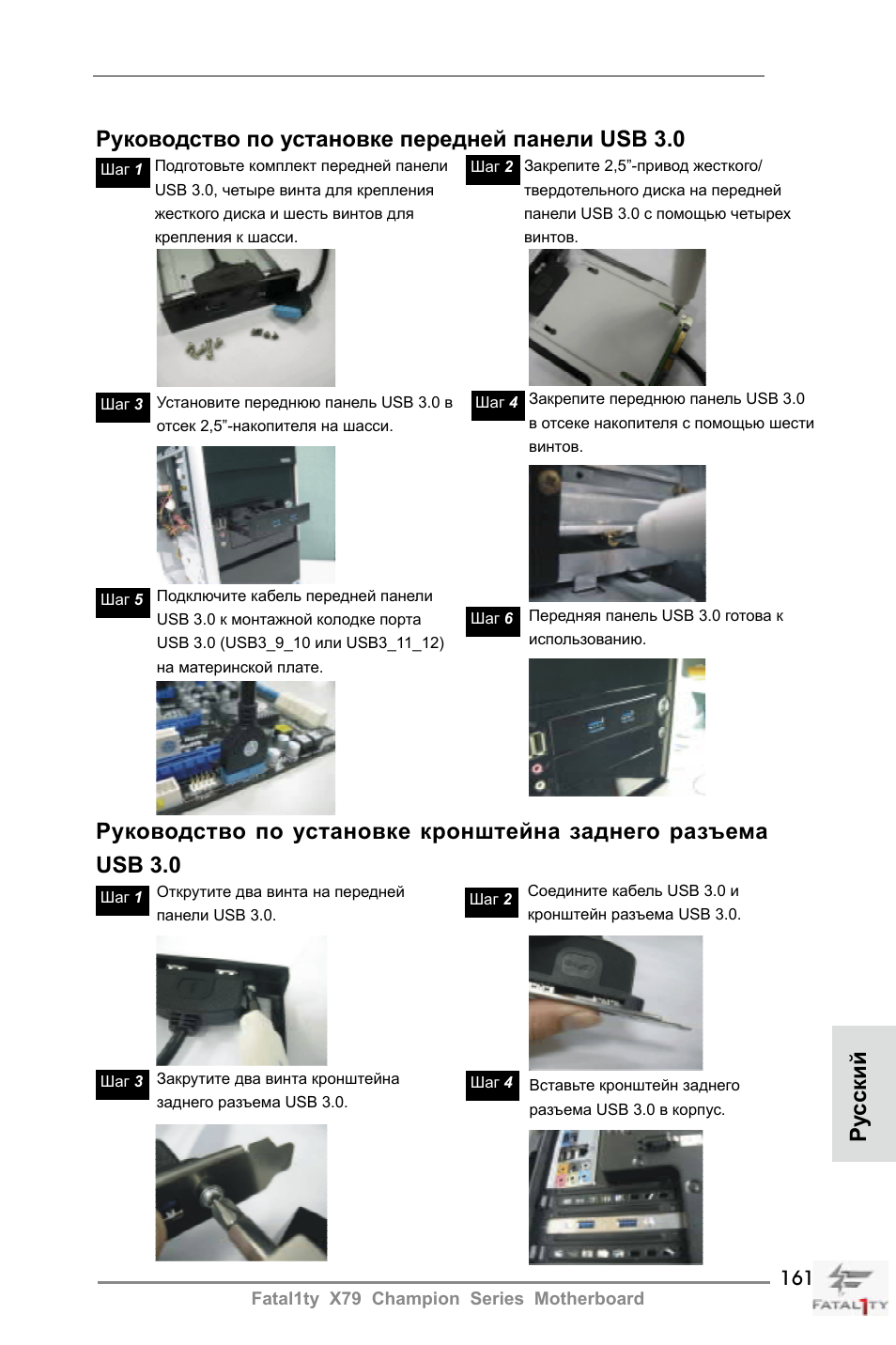 Руководство по установке передней панели USB 3.0

Шаг 1 Подготовьте комплект передней панели USB 3.0, четыре винта для крепления жесткого диска и шесть винтов для крепления к шасси.

Шаг 2 Закрепите 2,5”-привод жесткого/твердотельного диска на передней панели USB 3.0 с помощью четырех винтов.

Шаг 3 Установите переднюю панель USB 3.0 в отсек 2,5”-накопителя на шасси.

Шаг 4 Закрепите переднюю панель USB 3.0 в отсеке накопителя с помощью шести винтов.

Шаг 5 Подключите кабель передней панели USB 3.0 к монтажной колодке порта USB 3.0 (USB3_9_10 или USB3_11_12) на материнской плате.

Шаг 6 Передняя панель USB 3.0 готова к использованию.

Руководство по установке кронштейна заднего разъема USB 3.0

Шаг 1 Открутите два винта на передней панели USB 3.0.

Шаг 2 Соедините кабель USB 3.0 и кронштейн разъема USB 3.0.

Шаг 3 Закрутите два винта кронштейна заднего разъема USB 3.0.

Шаг 4 Вставьте кронштейн заднего разъема USB 3.0 в корпус.

Русский

161

Fatal1ty X79 Champion Series Motherboard

FATAL1TY