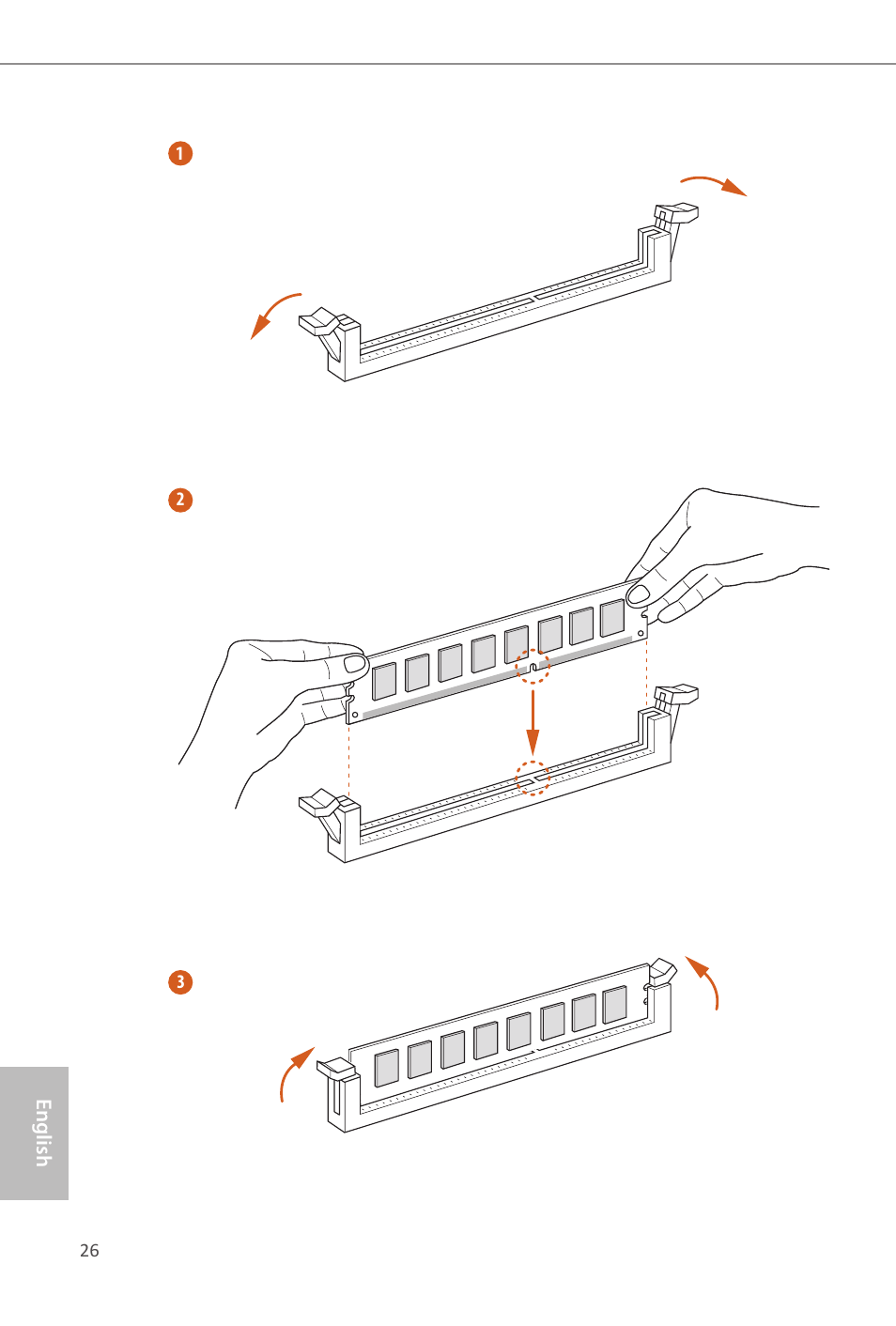 1

2

3

English

26