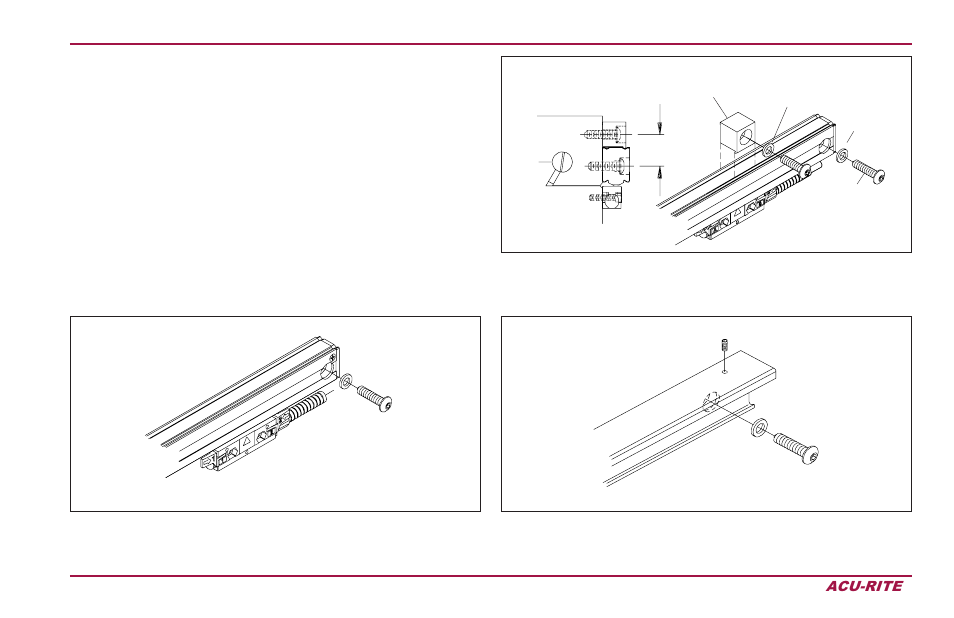 ACU-RITE