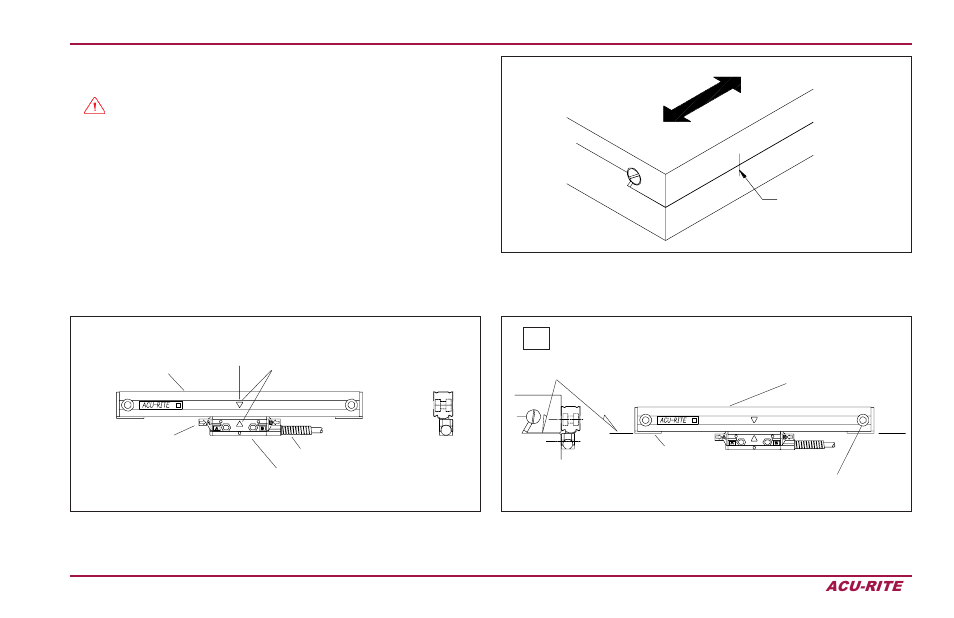 ACU-RITE

ACU-RITE

ACU-RITE