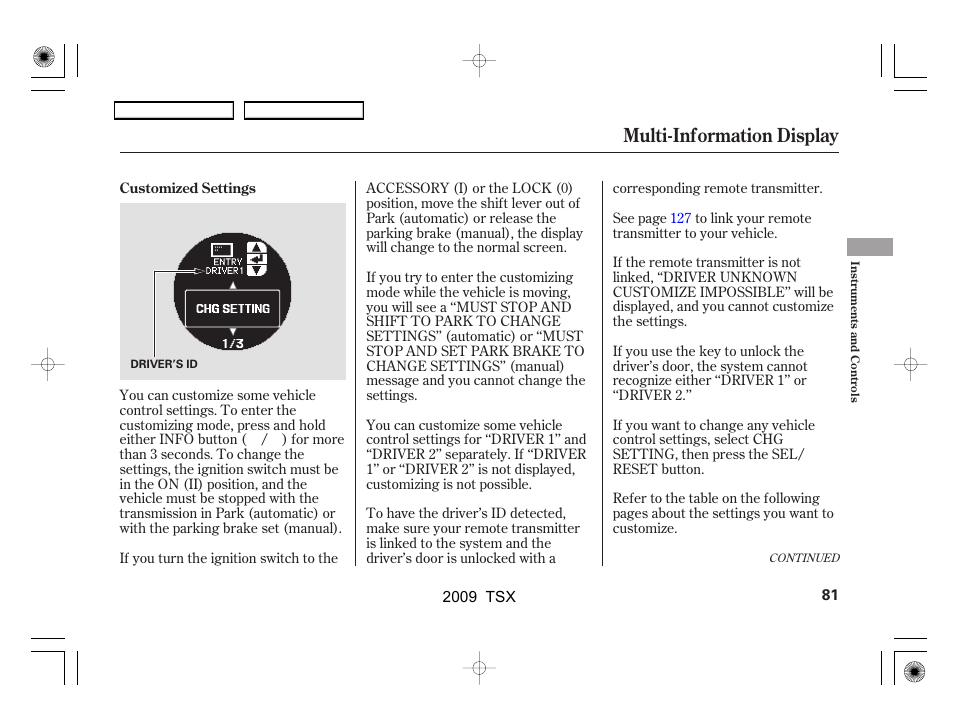 Multi-Information Display

Customized Settings

ENTRY
DRIVER1
CHG SETTING
1/3
DRIVER'S ID

You can customize some vehicle control settings. To enter the customizing mode, press and hold either INFO button ( / ) for more than 3 seconds. To change the settings, the ignition switch must be in the ON (II) position, and the vehicle must be stopped with the transmission in Park (automatic) or with the parking brake set (manual).

If you turn the ignition switch to the ACCESSORY (I) or the LOCK (0) position, move the shift lever out of Park (automatic) or release the parking brake (manual), the display will change to the normal screen.

If you try to enter the customizing mode while the vehicle is moving, you will see a “MUST STOP AND SHIFT TO PARK TO CHANGE SETTINGS” (automatic) or “MUST STOP AND SET PARK BRAKE TO CHANGE SETTINGS” (manual) message and you cannot change the settings.

You can customize some vehicle control settings for “DRIVER 1” and “DRIVER 2” separately. If “DRIVER 1” or “DRIVER 2” is not displayed, customizing is not possible.

To have the driver’s ID detected, make sure your remote transmitter is linked to the system and the driver’s door is unlocked with a corresponding remote transmitter.

See page 127 to link your remote transmitter to your vehicle.

If the remote transmitter is not linked, “DRIVER UNKNOWN CUSTOMIZE IMPOSSIBLE” will be displayed, and you cannot customize the settings.

If you use the key to unlock the driver’s door, the system cannot recognize either “DRIVER 1” or “DRIVER 2.”

If you want to change any vehicle control settings, select CHG SETTING, then press the SEL/RESET button.

Refer to the table on the following pages about the settings you want to customize.

CONTINUED

Instruments and Controls

2009 TSX

81