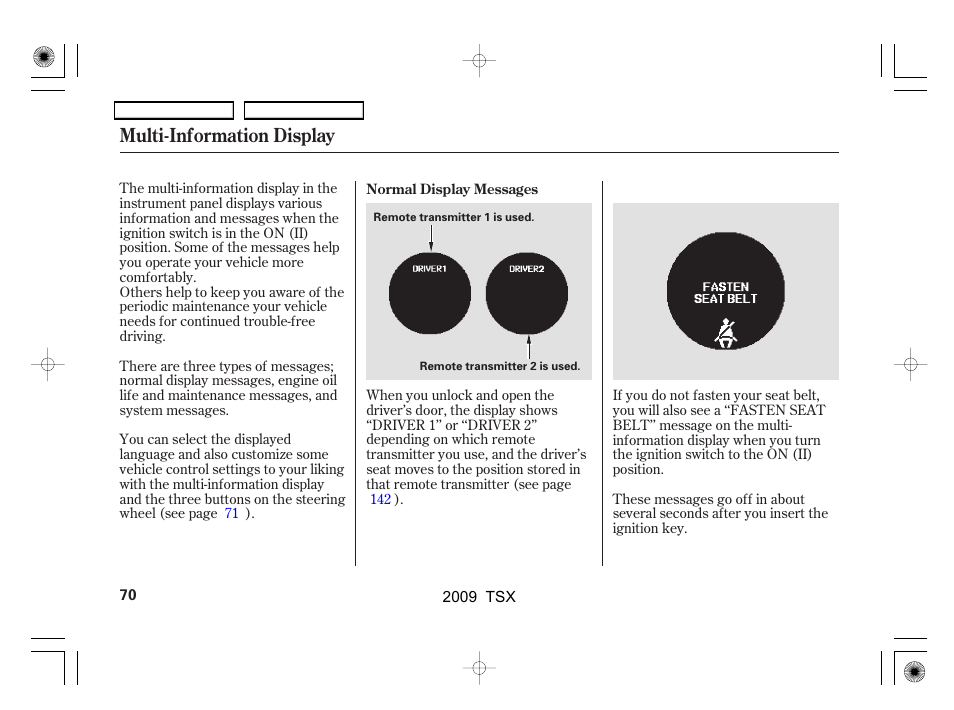 Multi-Information Display

The multi-information display in the instrument panel displays various information and messages when the ignition switch is in the ON (II) position. Some of the messages help you operate your vehicle more comfortably.
Others help to keep you aware of the periodic maintenance your vehicle needs for continued trouble-free driving.

There are three types of messages; normal display messages, engine oil life and maintenance messages, and system messages.

You can select the displayed language and also customize some vehicle control settings to your liking with the multi-information display and the three buttons on the steering wheel (see page 71 ).

Normal Display Messages

Remote transmitter 1 is used.

DRIVER1

DRIVER2

Remote transmitter 2 is used.

When you unlock and open the driver's door, the display shows "DRIVER 1" or "DRIVER 2" depending on which remote transmitter you use, and the driver's seat moves to the position stored in that remote transmitter (see page 142 ).

FASTEN SEAT BELT

If you do not fasten your seat belt, you will also see a "FASTEN SEAT BELT" message on the multi-information display when you turn the ignition switch to the ON (II) position.

These messages go off in about several seconds after you insert the ignition key.

70

2009 TSX