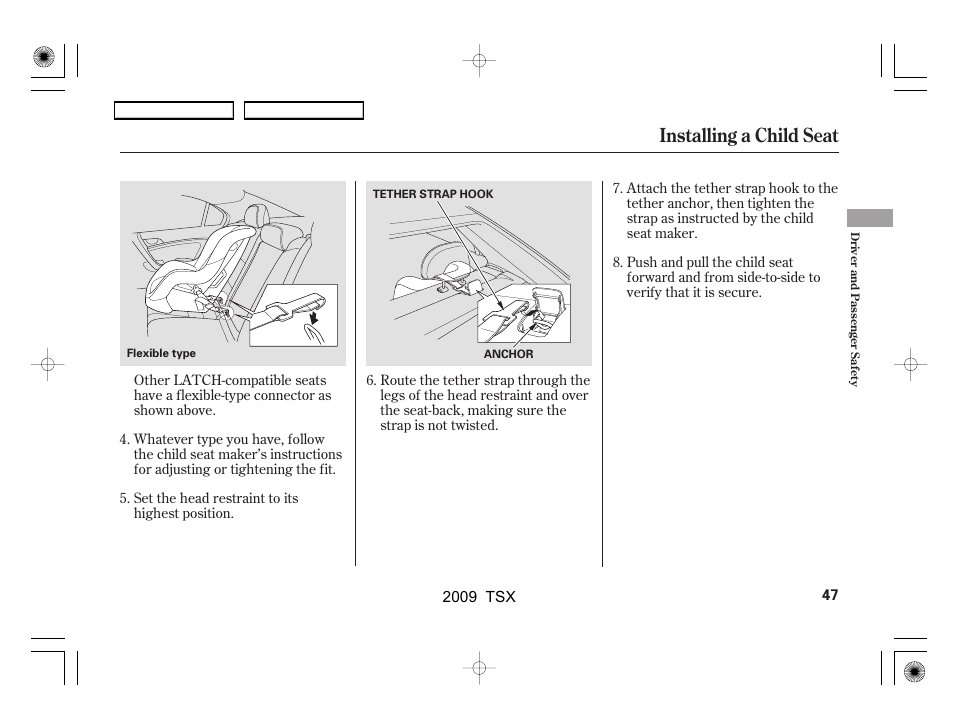 Installing a Child Seat

Flexible type

Other LATCH-compatible seats have a flexible-type connector as shown above.

4. Whatever type you have, follow the child seat maker's instructions for adjusting or tightening the fit.

5. Set the head restraint to its highest position.

TETHER STRAP HOOK

ANCHOR

6. Route the tether strap through the legs of the head restraint and over the seat-back, making sure the strap is not twisted.

7. Attach the tether strap hook to the tether anchor, then tighten the strap as instructed by the child seat maker.

8. Push and pull the child seat forward and from side-to-side to verify that it is secure.

Driver and Passenger Safety

2009 TSX

47